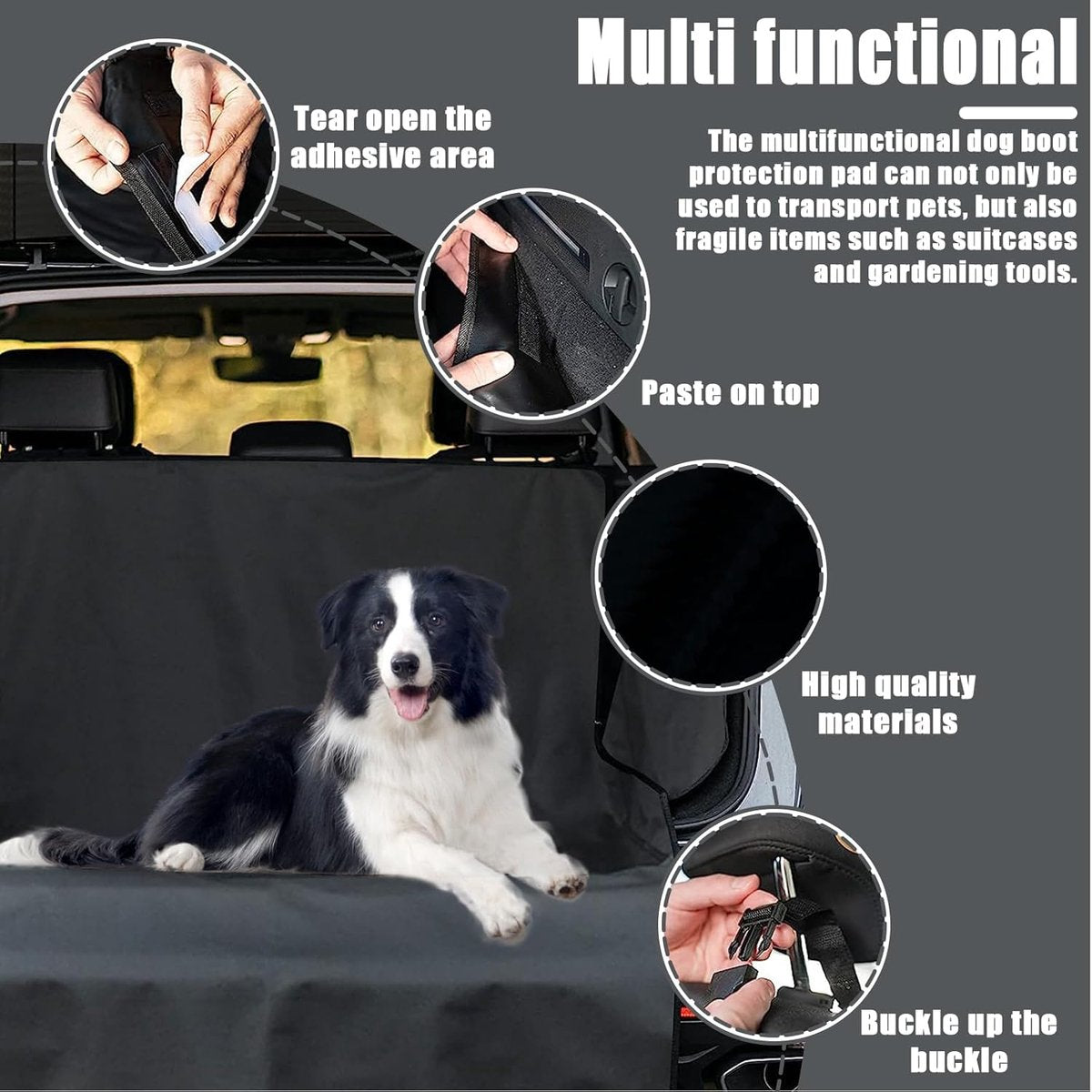 Multi functional

Tear open the adhesive area

The multifunctional dog boot protection pad can not only be used to transport pets, but also fragile items such as suitcases and gardening tools.

Paste on top

High quality materials

Buckle up the buckle