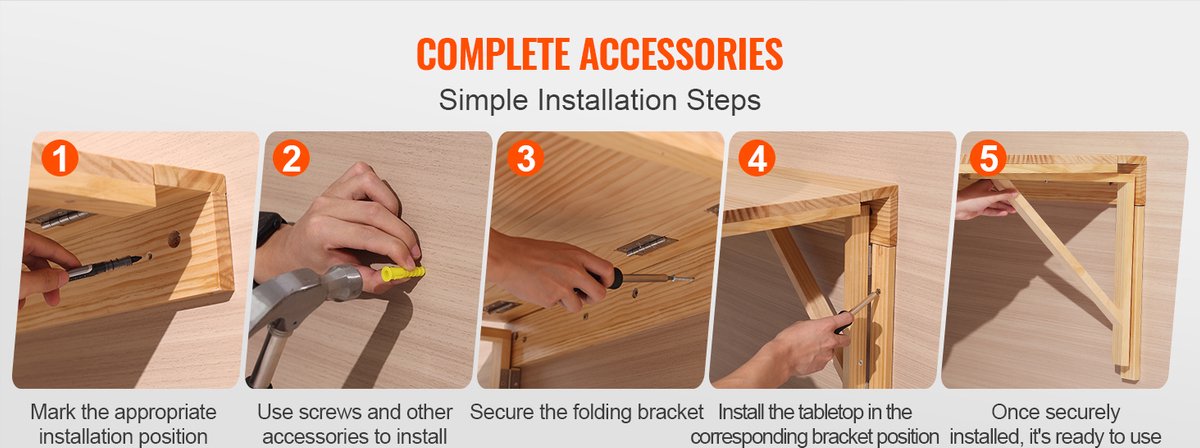 COMPLETE ACCESSORIES

Simple Installation Steps

1

Mark the appropriate installation position

2

Use screws and other accessories to install

3

Secure the folding bracket

4

Install the tabletop in the corresponding bracket position

5

Once securely installed, it's ready to use