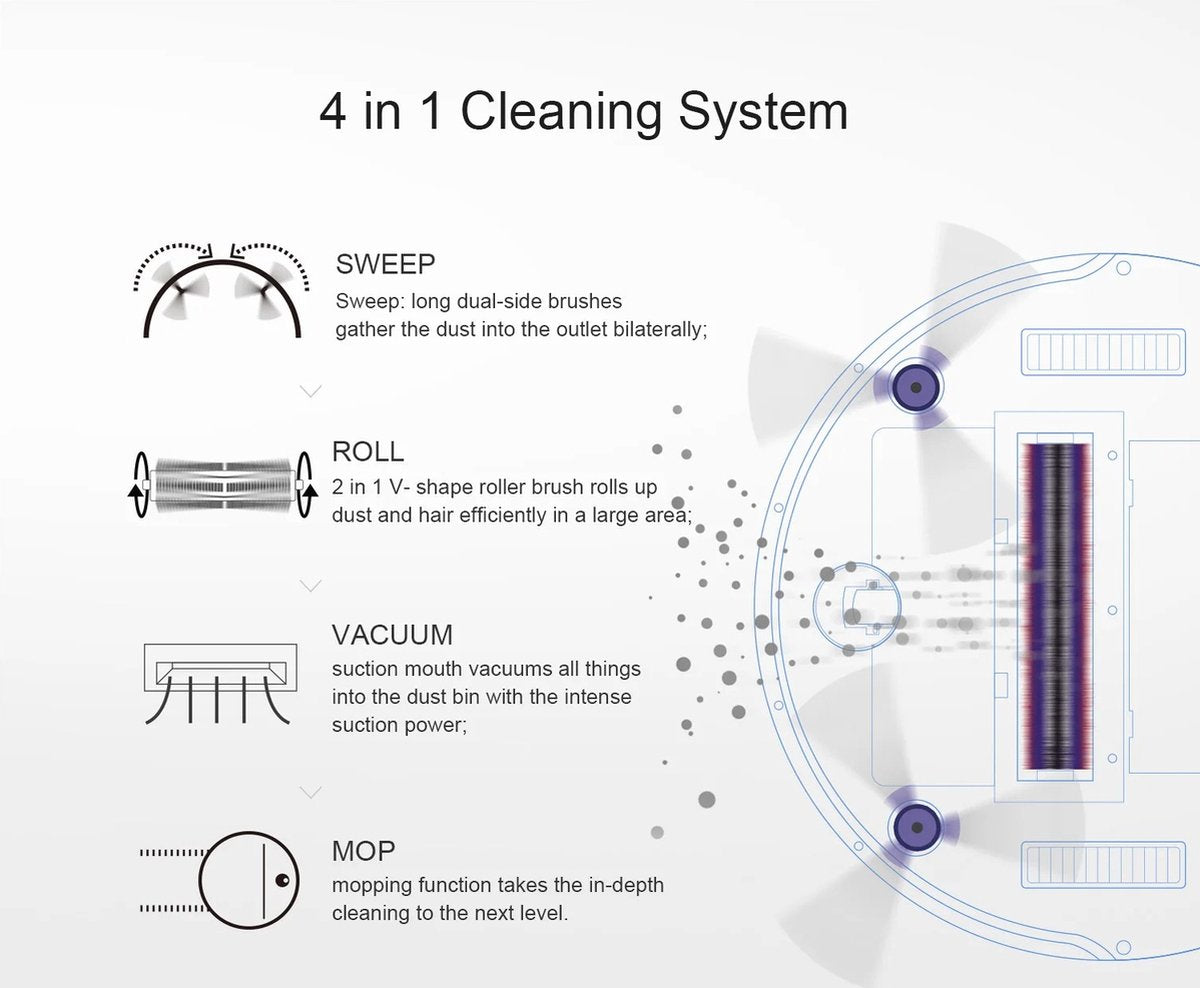 4 in 1 Cleaning System

SWEEP
Sweep: long dual-side brushes gather the dust into the outlet bilaterally;

ROLL
2 in 1 V- shape roller brush rolls up dust and hair efficiently in a large area;

VACUUM
suction mouth vacuums all things into the dust bin with the intense suction power;

MOP
mopping function takes the in-depth cleaning to the next level.