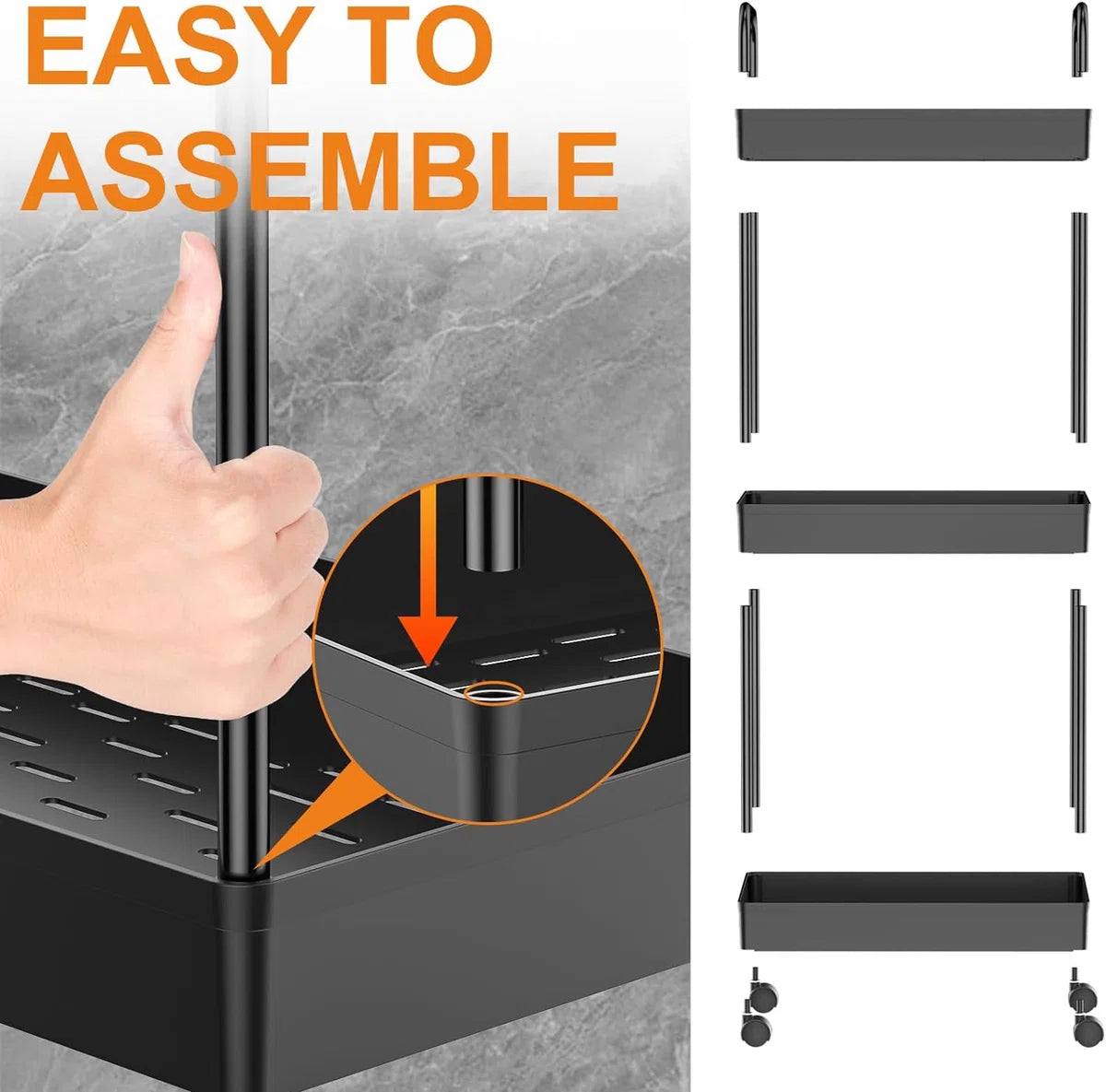 EASY TO ASSEMBLE