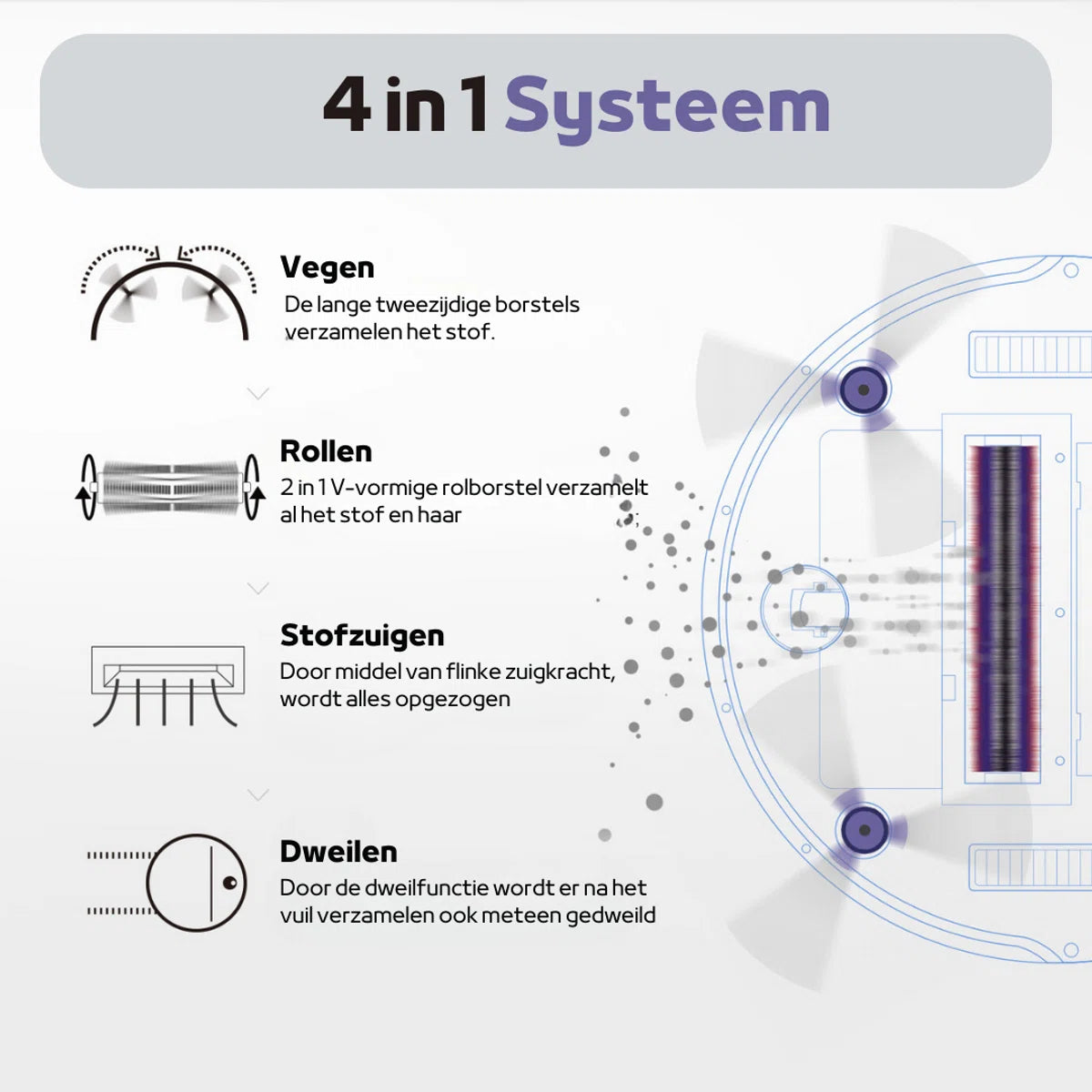 4 in 1 Systeem

Vegen
De lange tweezijdige borstels verzamelen het stof.

Rollen
2 in 1 V-vormige rolborstel verzamelt al het stof en haar

Stofzuigen
Door middel van flinke zuigkracht, wordt alles opgezogen

Dweilen
Door de dweilfunctie wordt er na het vuil verzamelen ook meteen gedweild