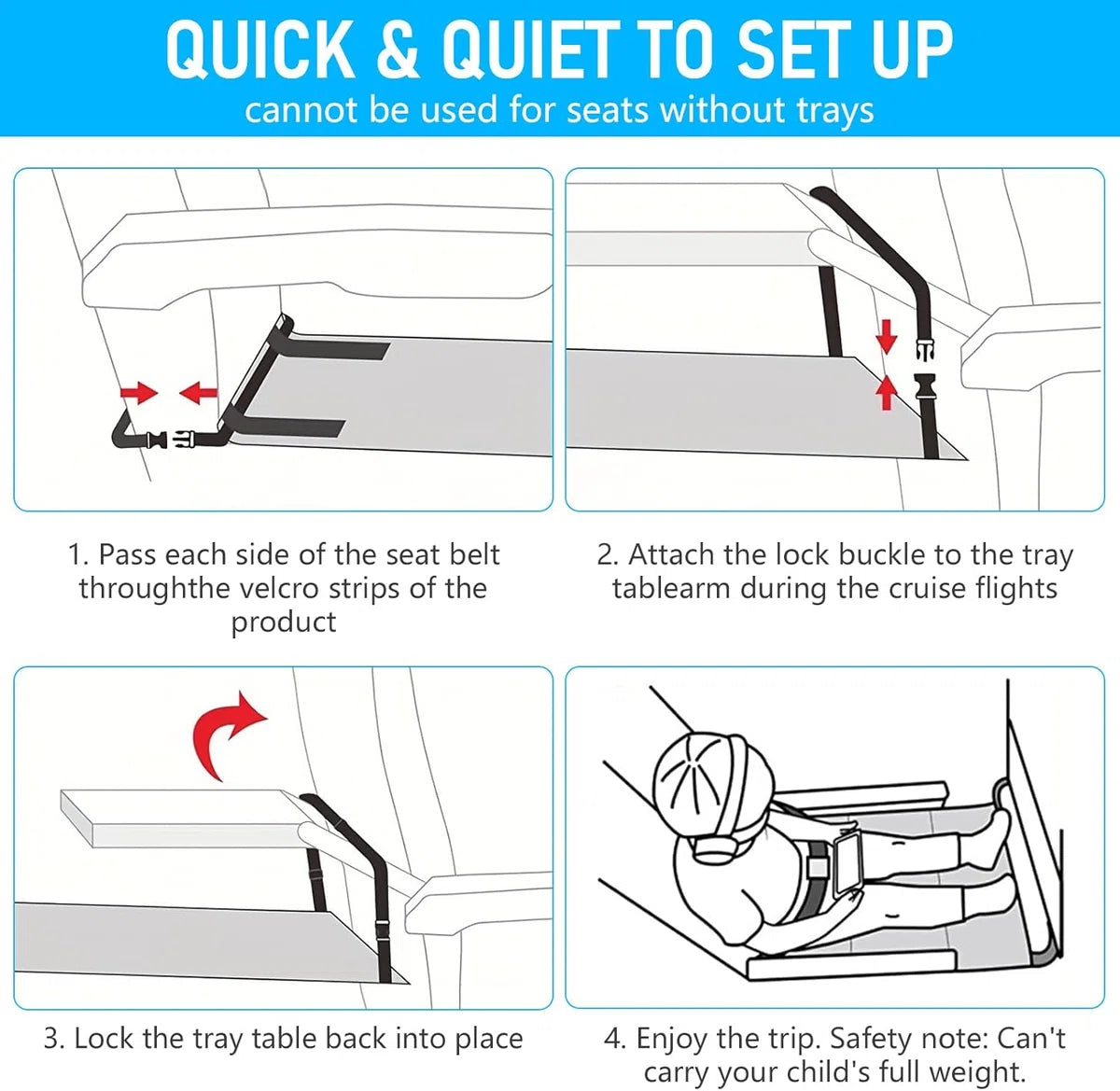 QUICK & QUIET TO SET UP
cannot be used for seats without trays

1. Pass each side of the seat belt throughthe velcro strips of the product

2. Attach the lock buckle to the tray tablearm during the cruise flights

3. Lock the tray table back into place

4. Enjoy the trip. Safety note: Can't carry your child's full weight.