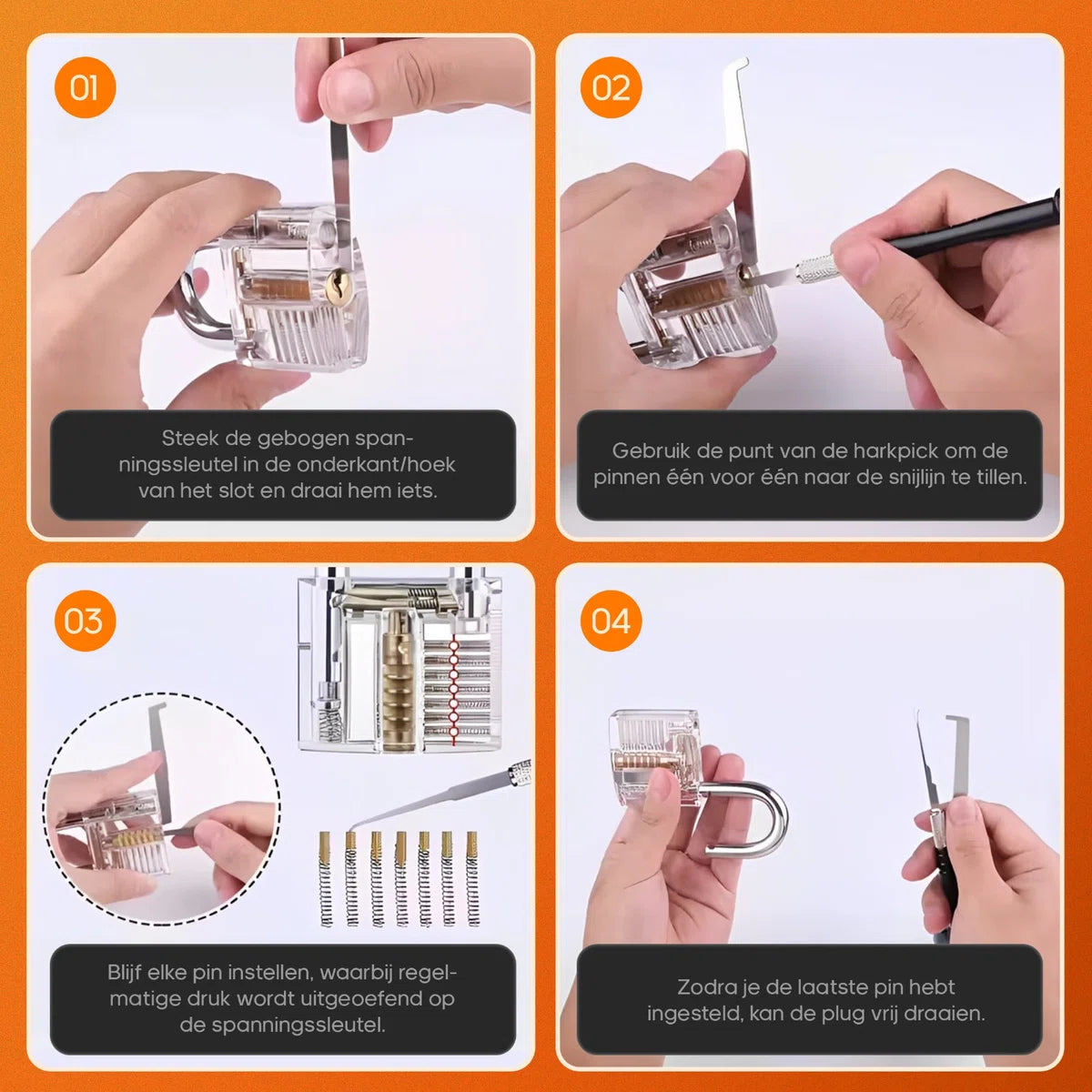 01

Steek de gebogen spanningssleutel in de onderkant/hoek van het slot en draai hem iets.

02

Gebruik de punt van de harkpick om de pinnen één voor één naar de snijlijn te tillen.

03

Blijf elke pin instellen, waarbij regelmatige druk wordt uitgeoefend op de spanningssleutel.

04

Zodra je de laatste pin hebt ingesteld, kan de plug vrij draaien.