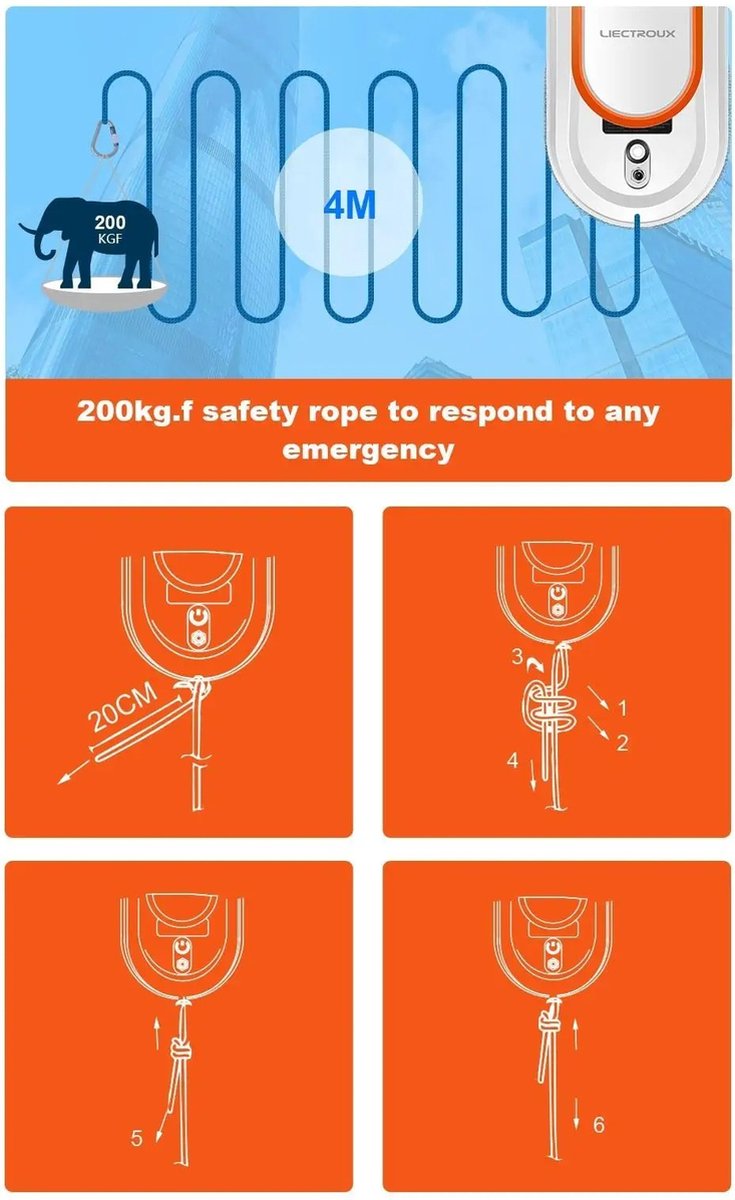 LIECTROUX

200
KGF

4M

200kg.f safety rope to respond to any emergency

20CM

3
1
2
4

5

6