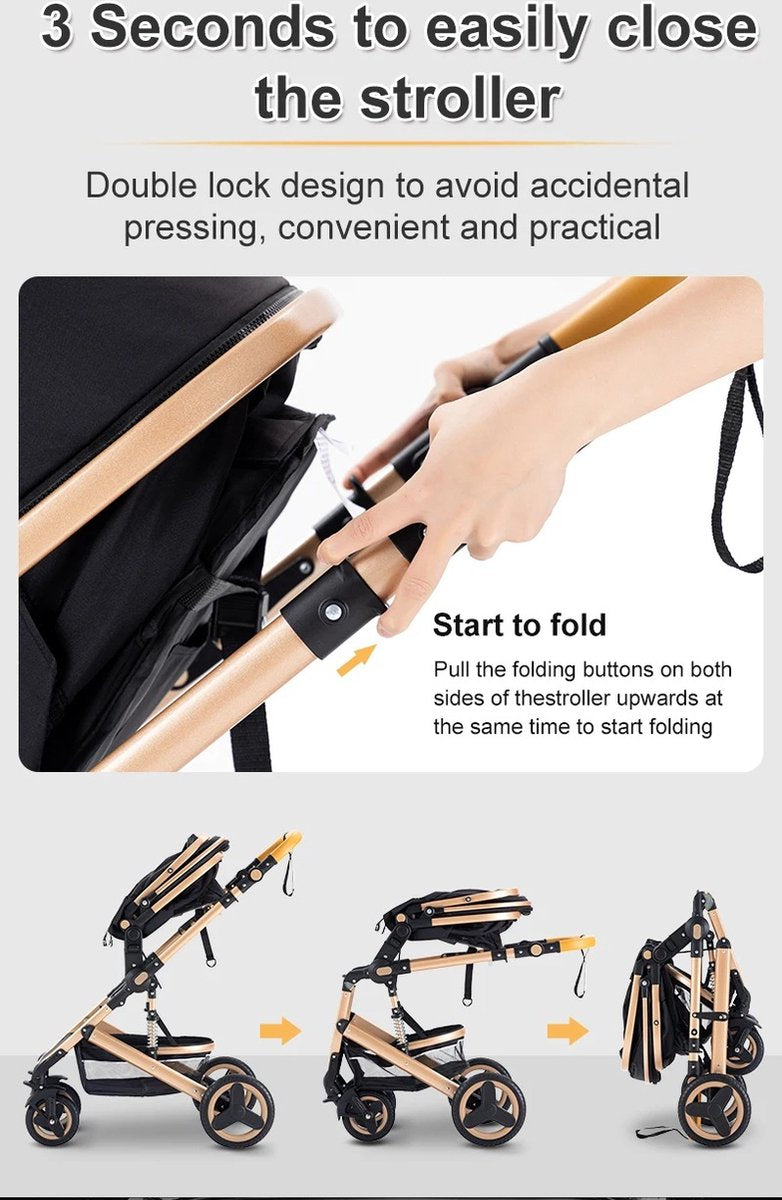 3 Seconds to easily close the stroller

Double lock design to avoid accidental pressing, convenient and practical

Start to fold

Pull the folding buttons on both sides of thestroller upwards at the same time to start folding