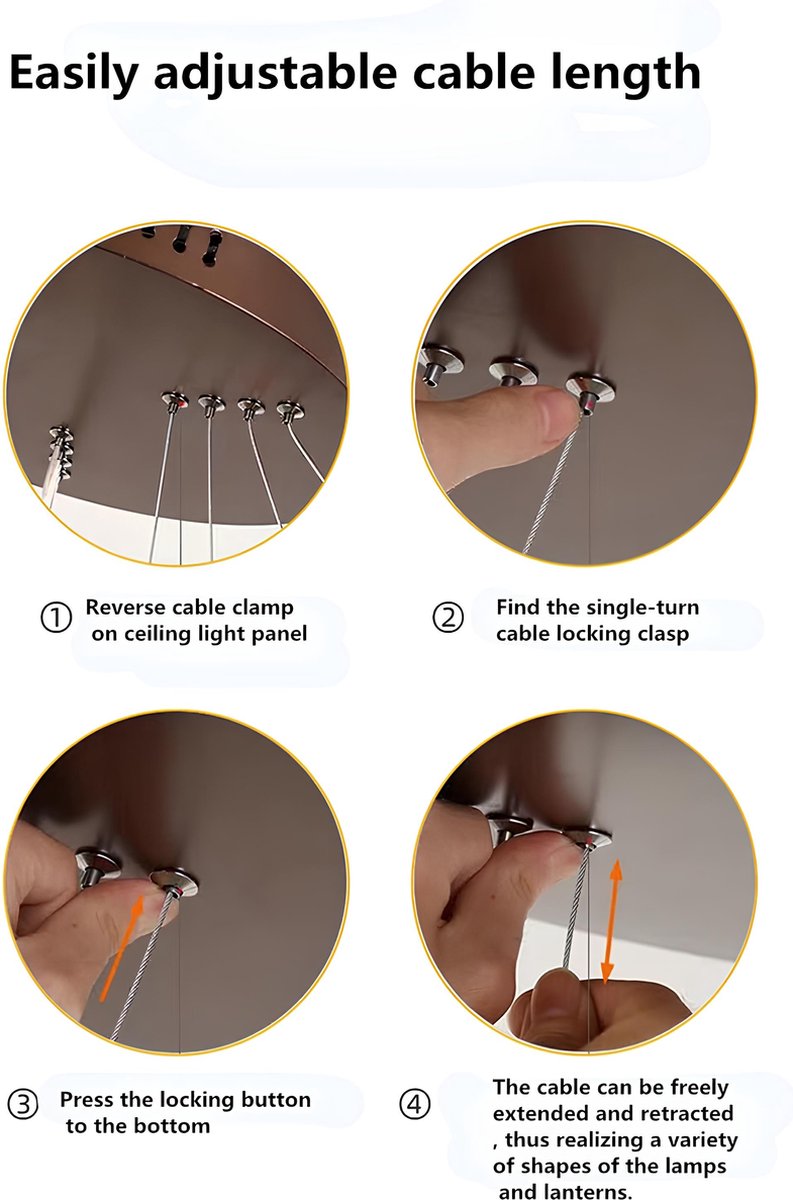 Easily adjustable cable length

① Reverse cable clamp on ceiling light panel

② Find the single-turn cable locking clasp

③ Press the locking button to the bottom

④ The cable can be freely extended and retracted , thus realizing a variety of shapes of the lamps and lanterns.