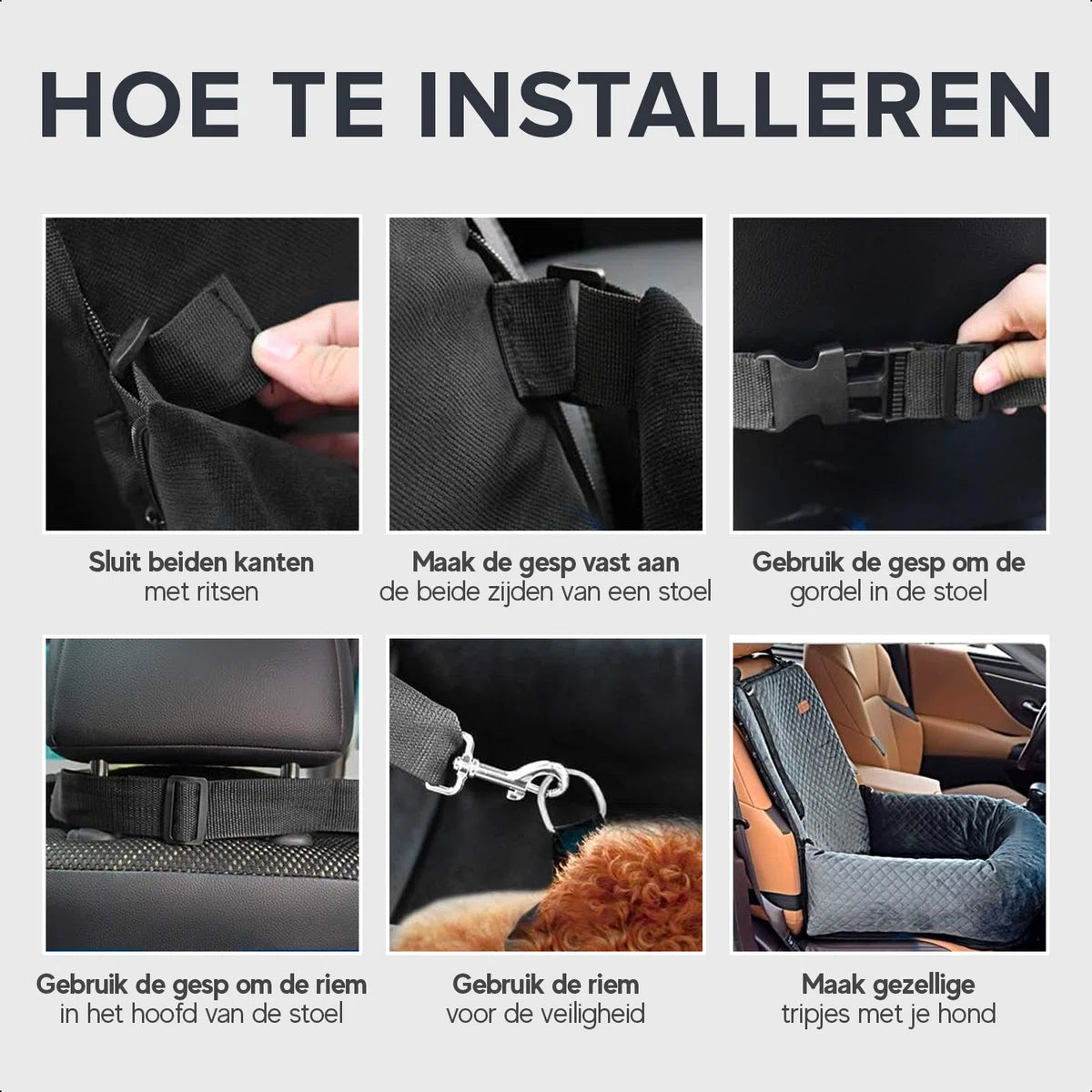 HOE TE INSTALLEREN

Sluit beiden kanten
met ritsen

Maak de gesp vast aan
de beide zijden van een stoel

Gebruik de gesp om de
gordel in de stoel

Gebruik de gesp om de riem
in het hoofd van de stoel

Gebruik de riem
voor de veiligheid

Maak gezellige
tripjes met je hond