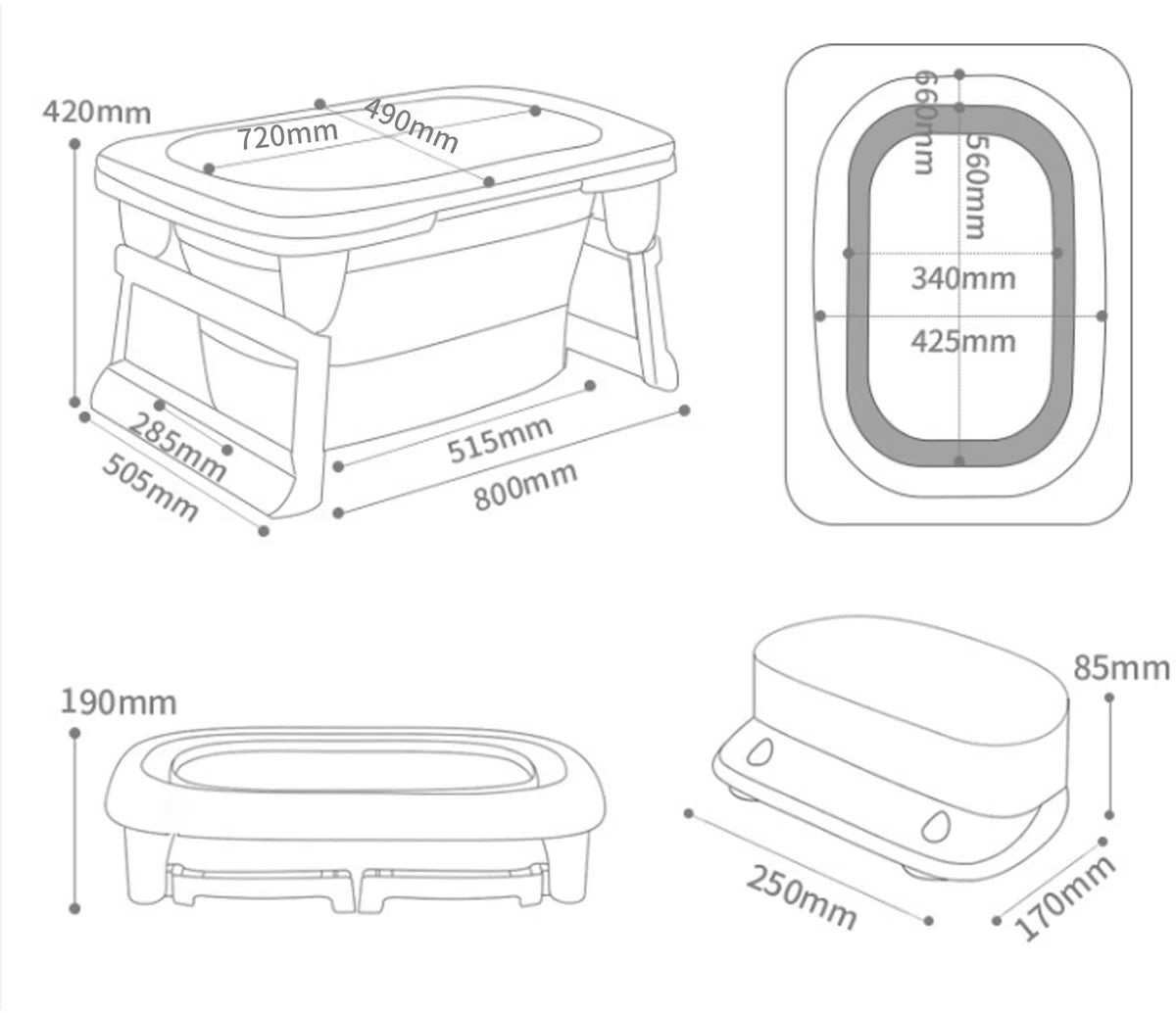 420mm
720mm
490mm
285mm
505mm
515mm
800mm
660mm
560mm
340mm
425mm
190mm
85mm
250mm
170mm