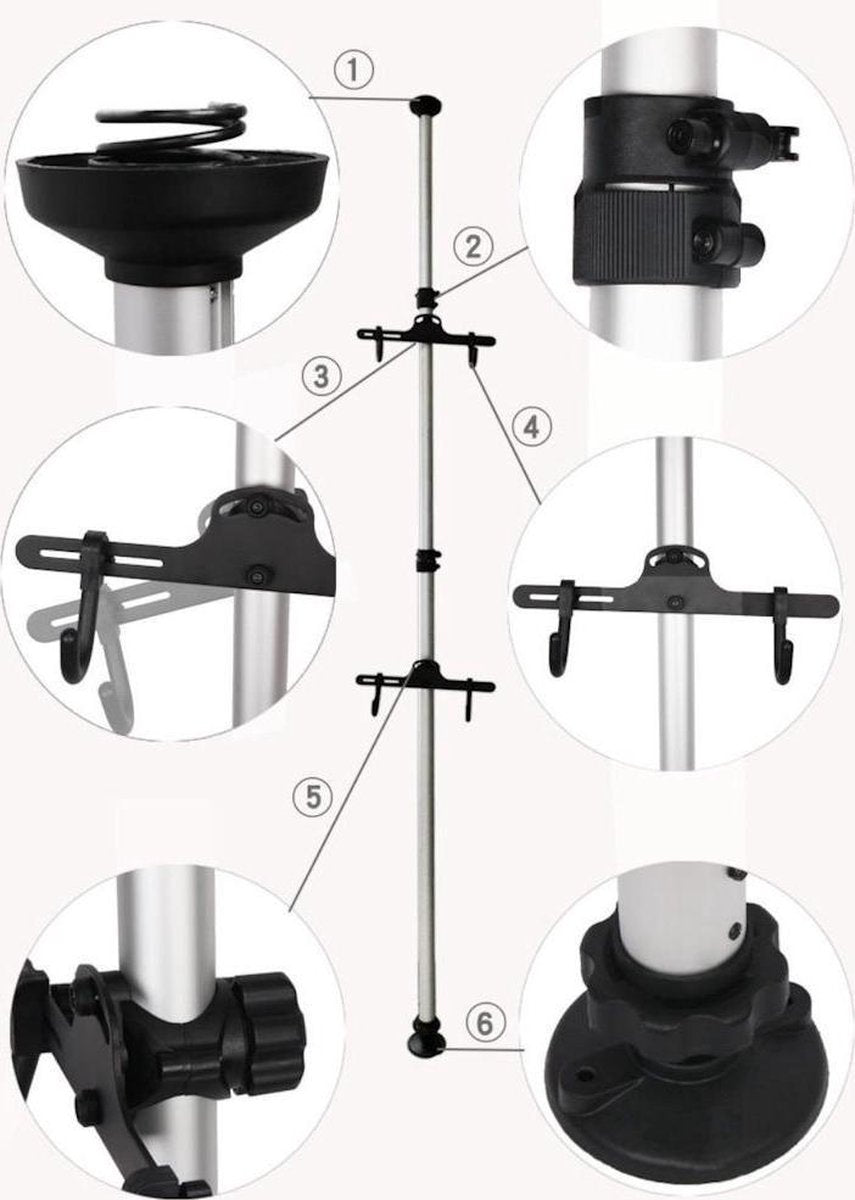 1
2
3
4
5
6