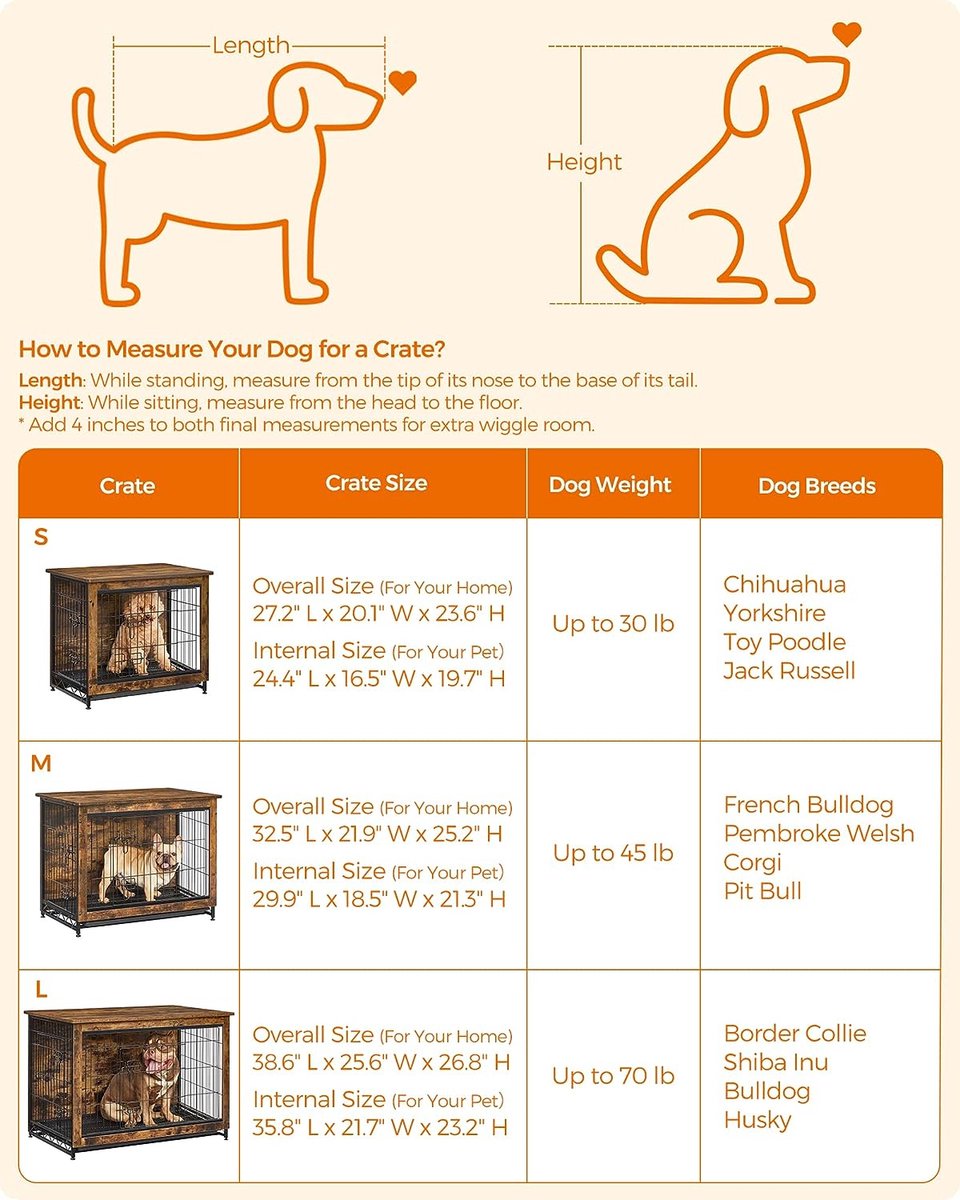 Length

Height

How to Measure Your Dog for a Crate?

Length: While standing, measure from the tip of its nose to the base of its tail.
Height: While sitting, measure from the head to the floor.
* Add 4 inches to both final measurements for extra wiggle room.

| Crate | Crate Size | Dog Weight | Dog Breeds |
|---|---|---|---|
| S | Overall Size (For Your Home) 27.2" L x 20.1" W x 23.6" H Internal Size (For Your Pet) 24.4" L x 16.5" W x 19.7" H | Up to 30 lb | Chihuahua Yorkshire Toy Poodle Jack Russell |
| M | Overall Size (For Your Home) 32.5" L x 21.9" W x 25.2" H Internal Size (For Your Pet) 29.9" L x 18.5" W x 21.3" H | Up to 45 lb | French Bulldog Pembroke Welsh Corgi Pit Bull |
| L | Overall Size (For Your Home) 38.6" L x 25.6" W x 26.8" H Internal Size (For Your Pet) 35.8" L x 21.7" W x 23.2" H | Up to 70 lb | Border Collie Shiba Inu Bulldog Husky |