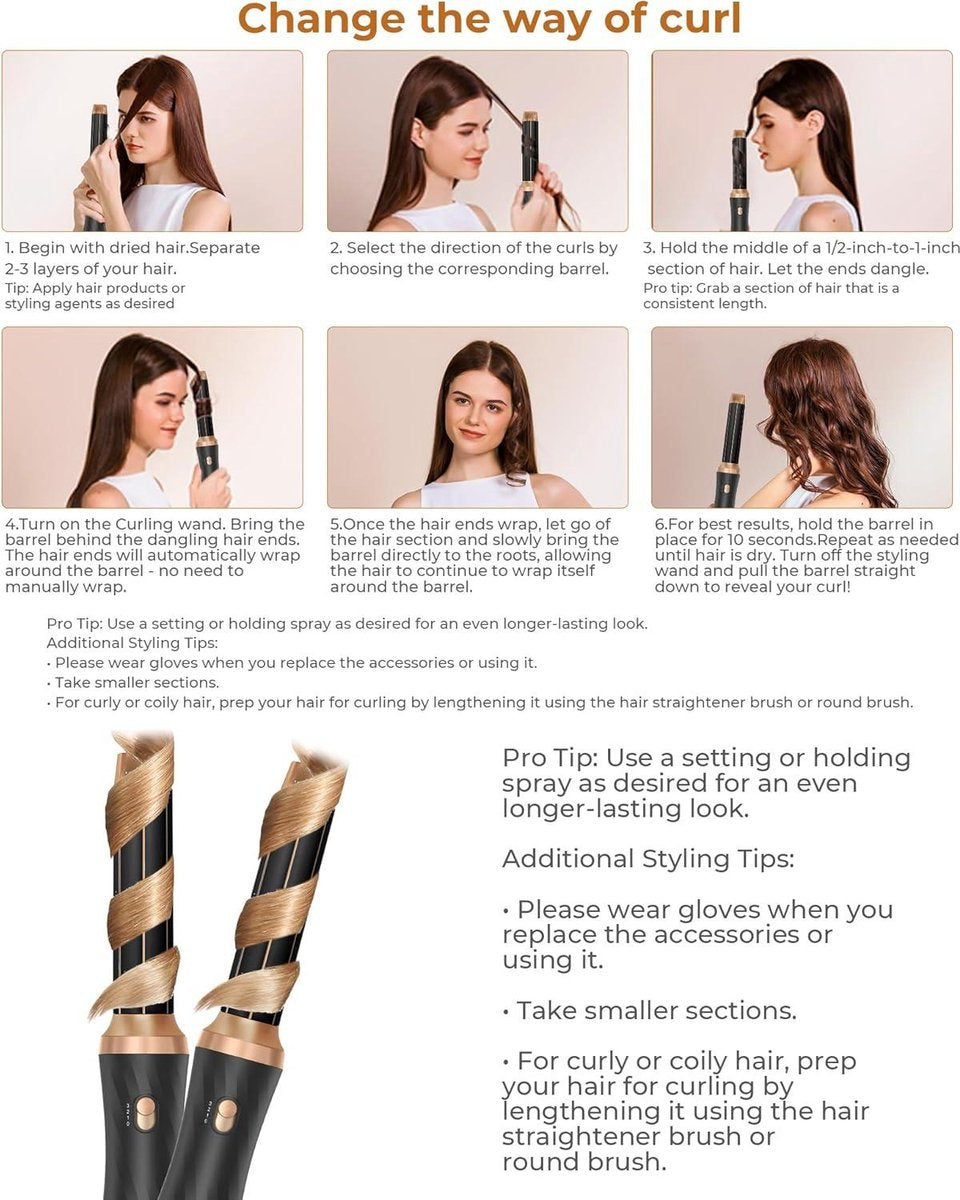 Change the way of curl

1. Begin with dried hair.Separate 2-3 layers of your hair.
Tip: Apply hair products or styling agents as desired

2. Select the direction of the curls by choosing the corresponding barrel.

3. Hold the middle of a 1/2-inch-to-1-inch section of hair. Let the ends dangle.
Pro tip: Grab a section of hair that is a consistent length.

4.Turn on the Curling wand. Bring the barrel behind the dangling hair ends. The hair ends will automatically wrap around the barrel - no need to manually wrap.

5.Once the hair ends wrap, let go of the hair section and slowly bring the barrel directly to the roots, allowing the hair to continue to wrap itself around the barrel.

6.For best results, hold the barrel in place for 10 seconds.Repeat as needed until hair is dry. Turn off the styling wand and pull the barrel straight down to reveal your curl!

Pro Tip: Use a setting or holding spray as desired for an even longer-lasting look.
Additional Styling Tips:
• Please wear gloves when you replace the accessories or using it.
• Take smaller sections.
• For curly or coily hair, prep your hair for curling by lengthening it using the hair straightener brush or round brush.

Pro Tip: Use a setting or holding spray as desired for an even longer-lasting look.

Additional Styling Tips:

• Please wear gloves when you replace the accessories or using it.

• Take smaller sections.

• For curly or coily hair, prep your hair for curling by lengthening it using the hair straightener brush or round brush.