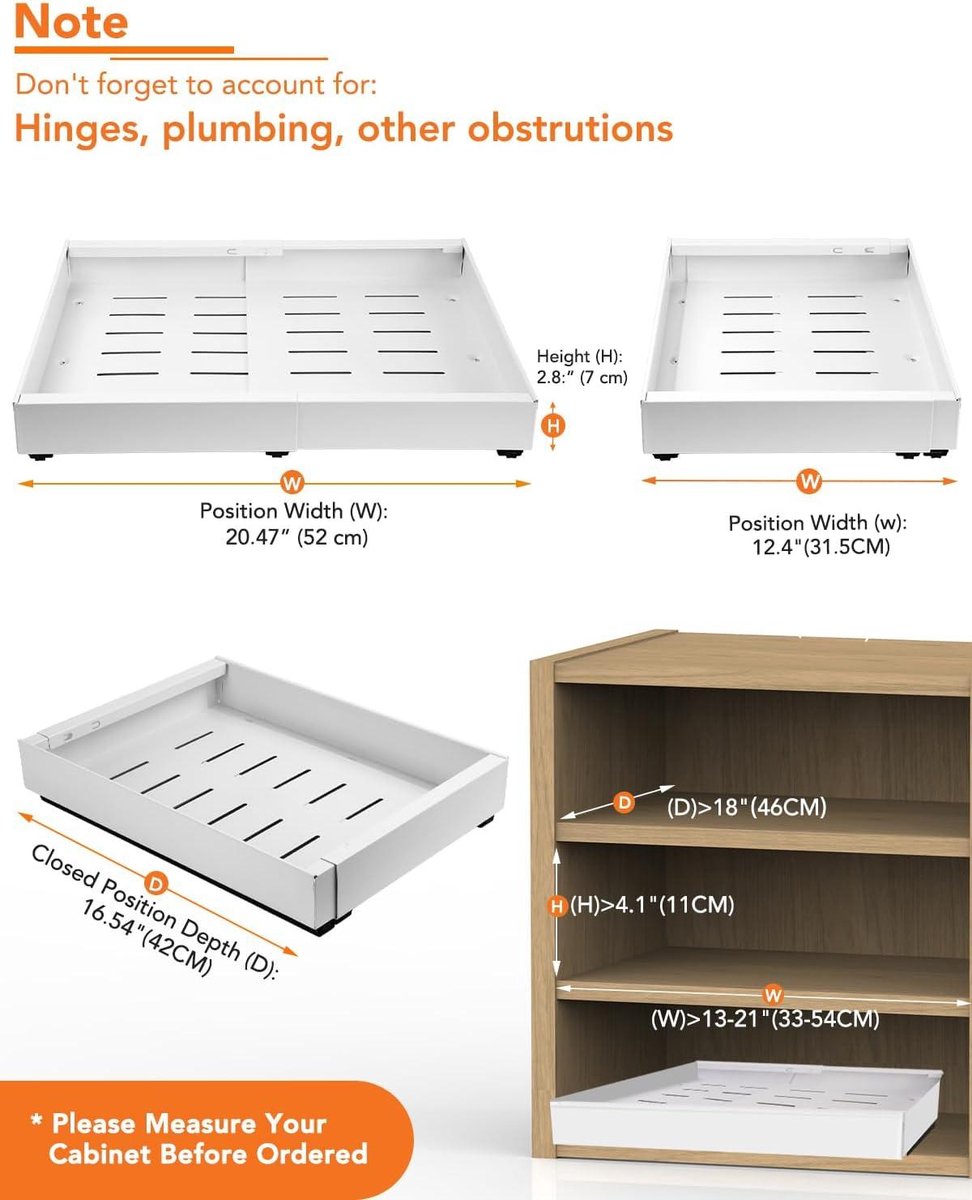 Note

Don't forget to account for:

Hinges, plumbing, other obstrutions

Height (H):
2.8:" (7 cm)

H

W

Position Width (W):
20.47" (52 cm)

W

Position Width (w):
12.4"(31.5CM)

D

Closed Position Depth (D):
16.54"(42CM)

D (D)>18"(46CM)

H (H)>4.1"(11CM)

W
(W)>13-21"(33-54CM)

* Please Measure Your Cabinet Before Ordered