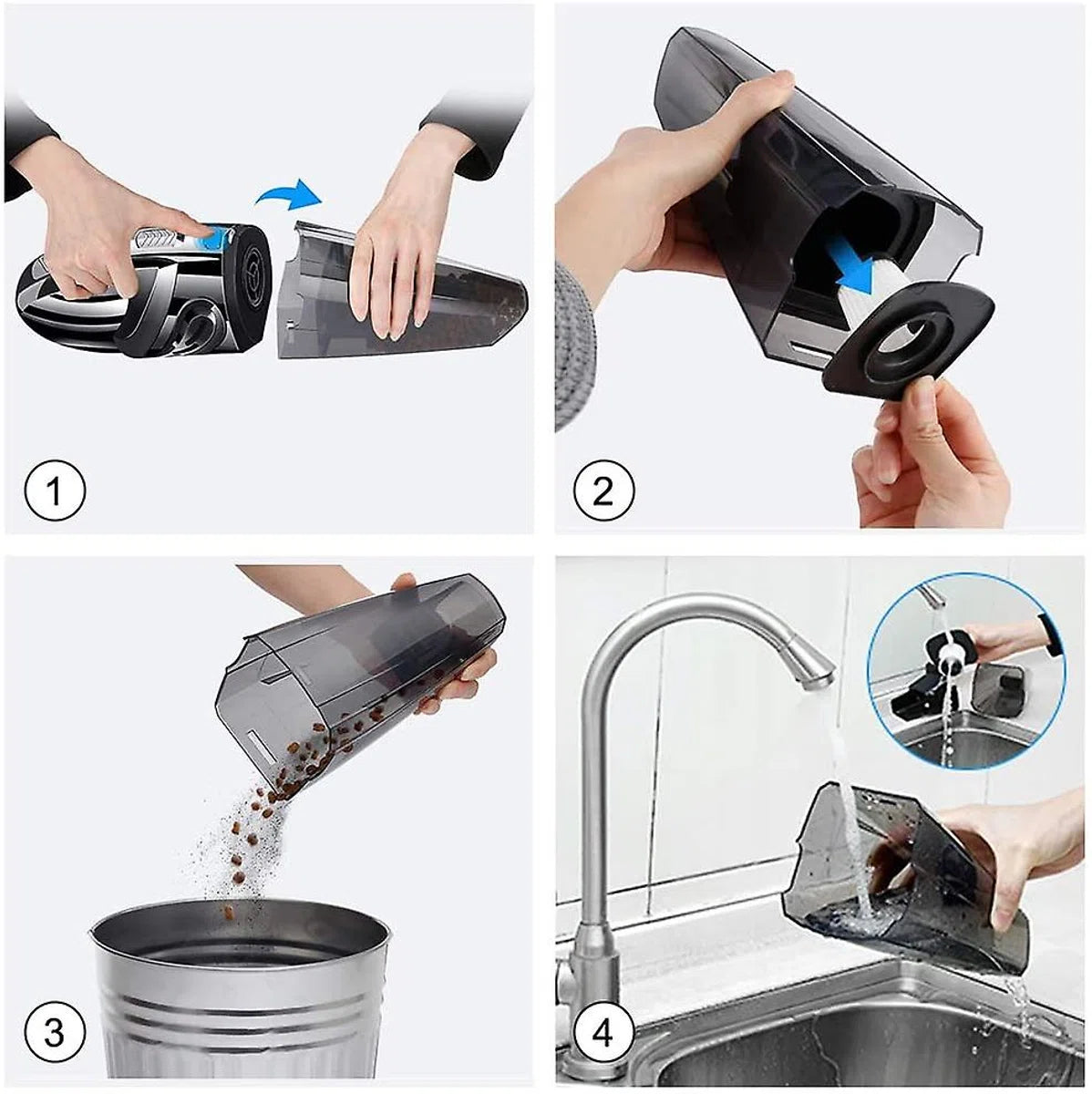 1

2

3

4