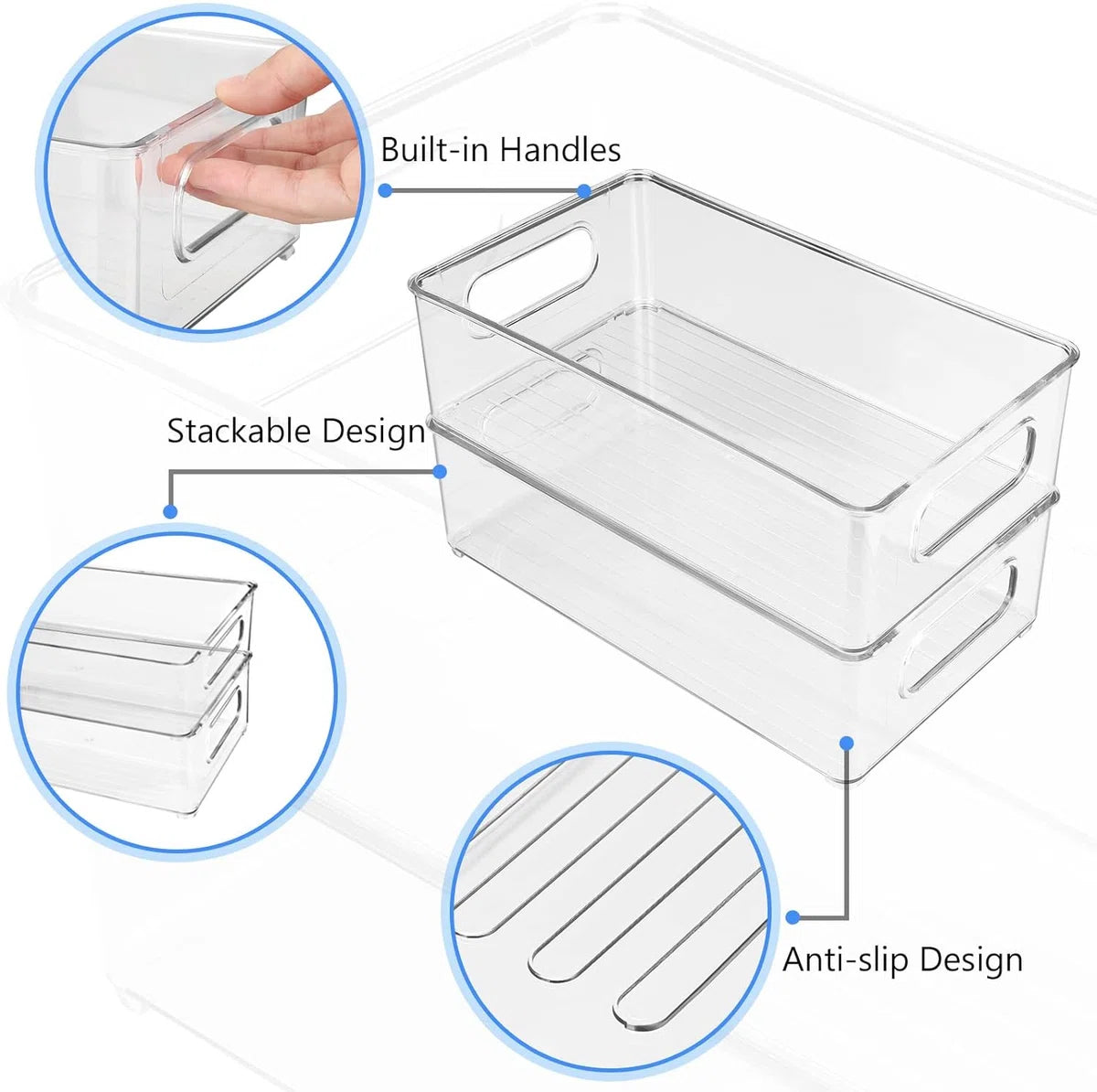 Built-in Handles

Stackable Design

Anti-slip Design