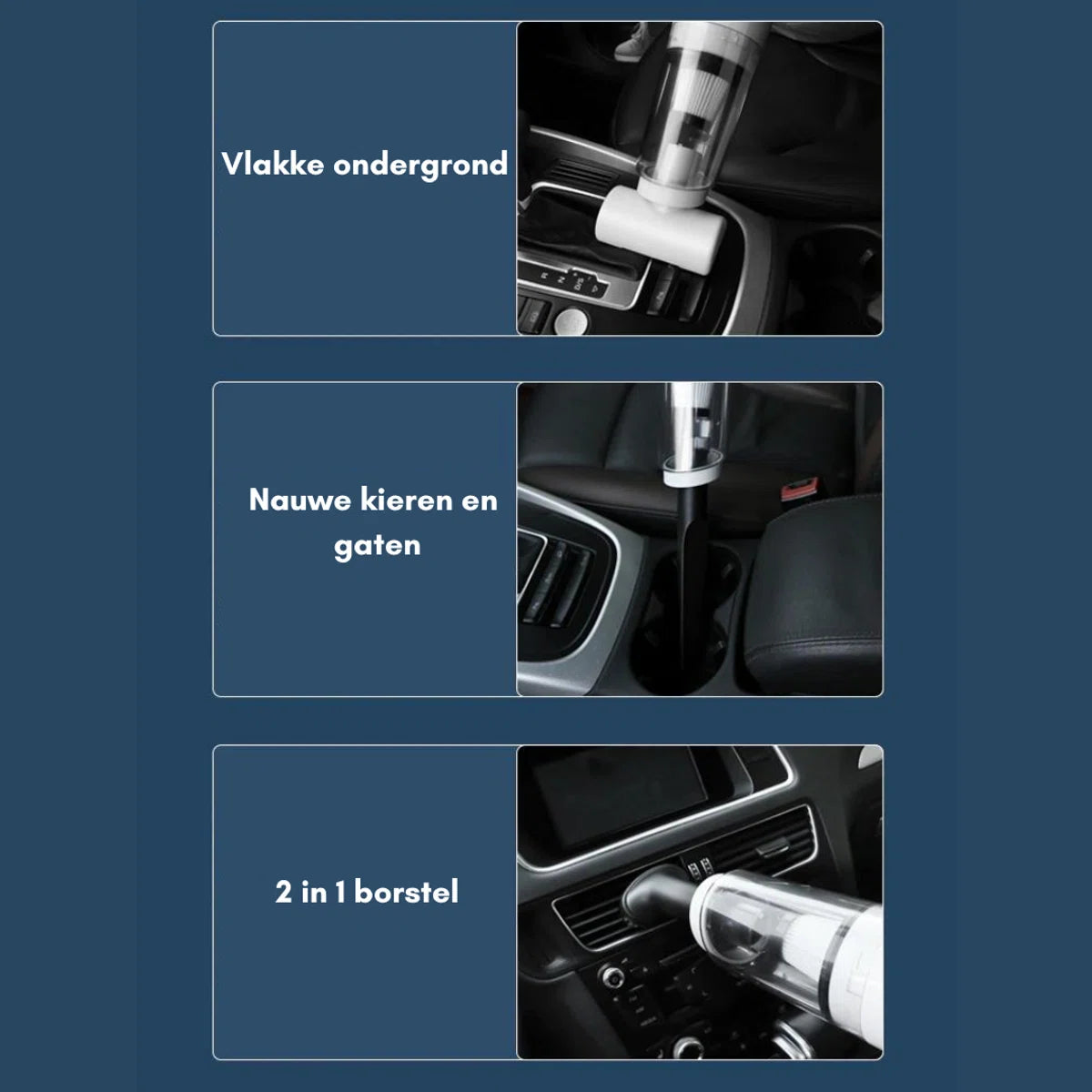 Vlakke ondergrond

Nauwe kieren en gaten

2 in 1 borstel