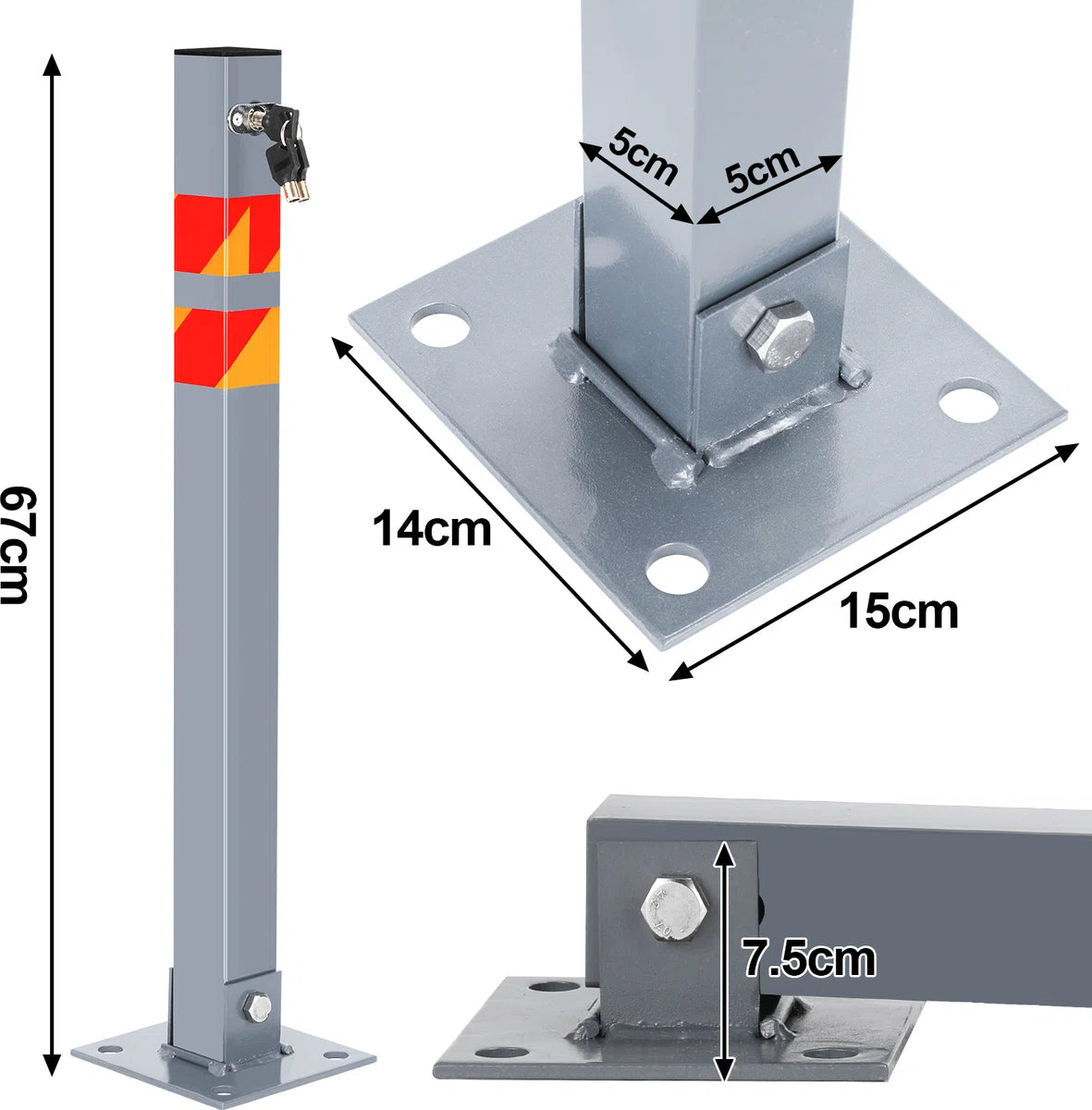 67cm

5cm
5cm

14cm
15cm

7.5cm