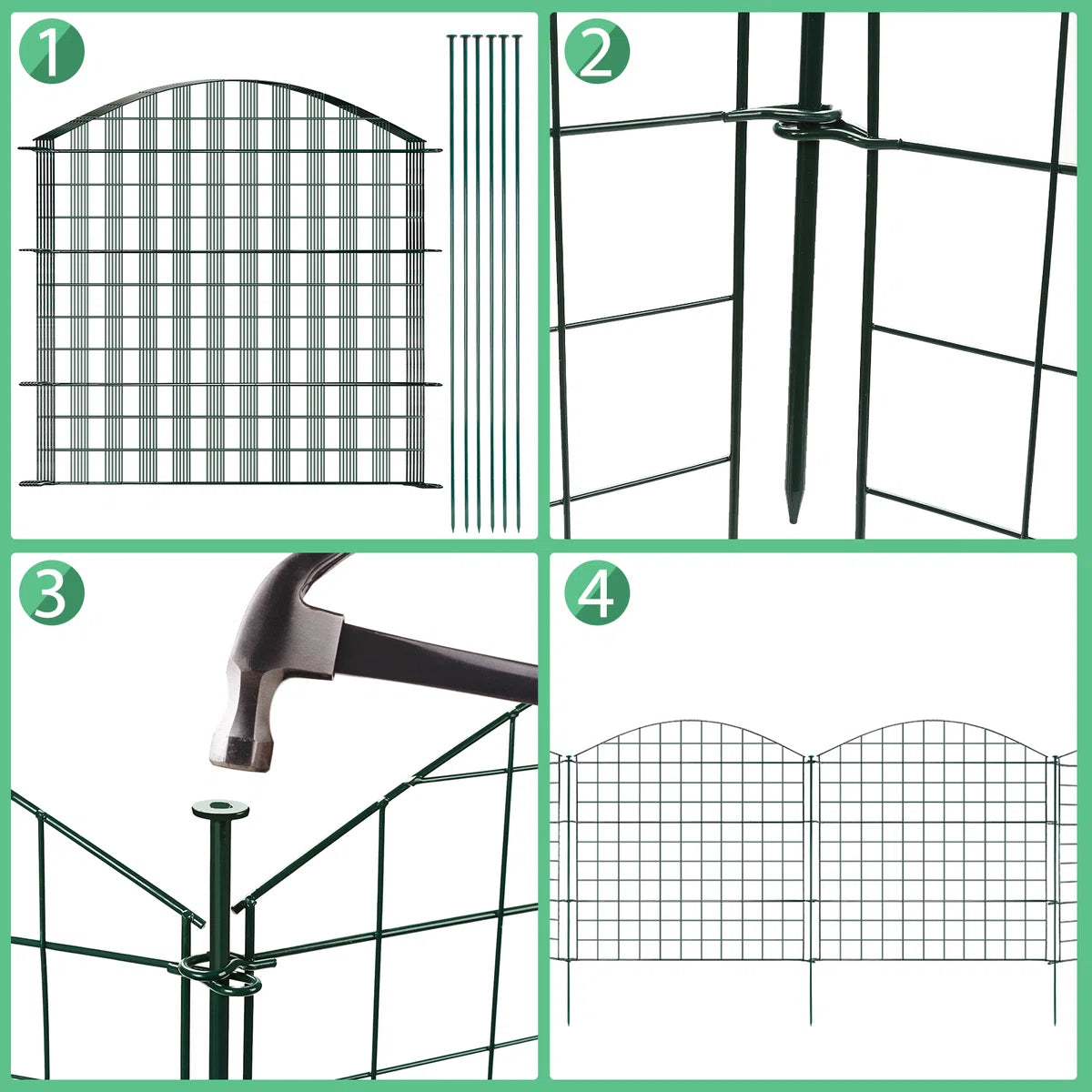 1

2

3

4