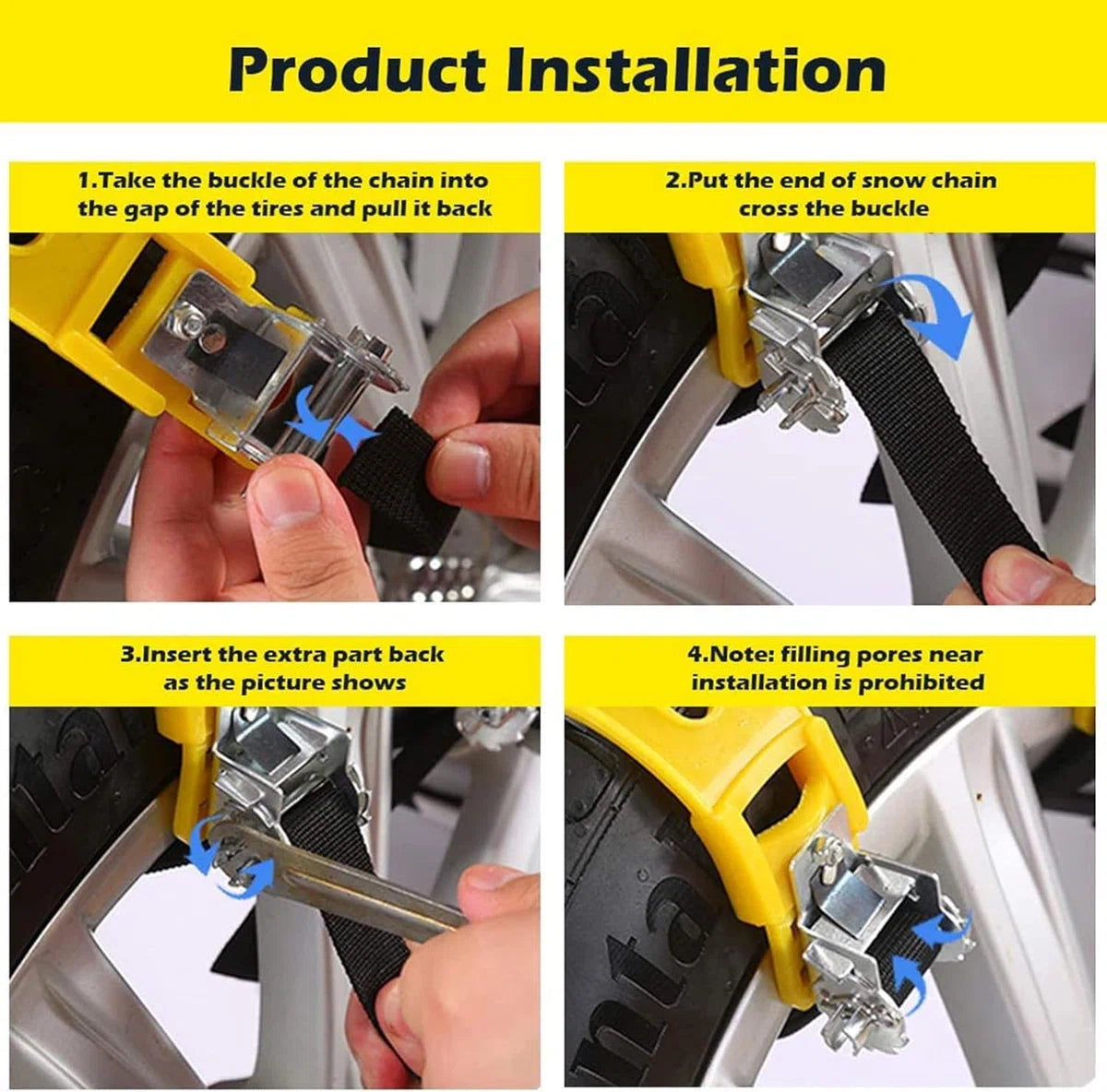 Product Installation

1.Take the buckle of the chain into the gap of the tires and pull it back

2.Put the end of snow chain cross the buckle

3.Insert the extra part back as the picture shows

4.Note: filling pores near installation is prohibited