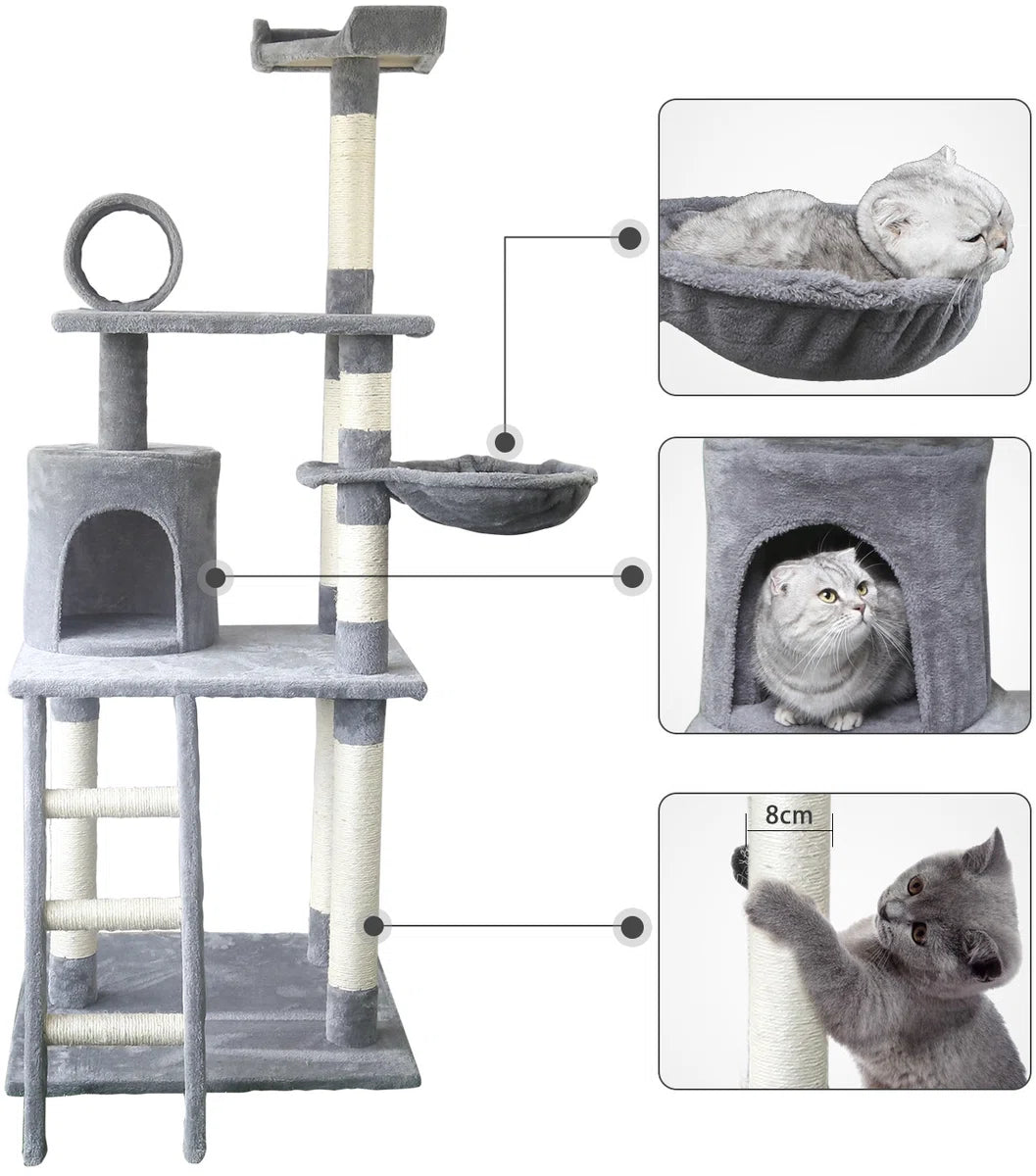 8cm