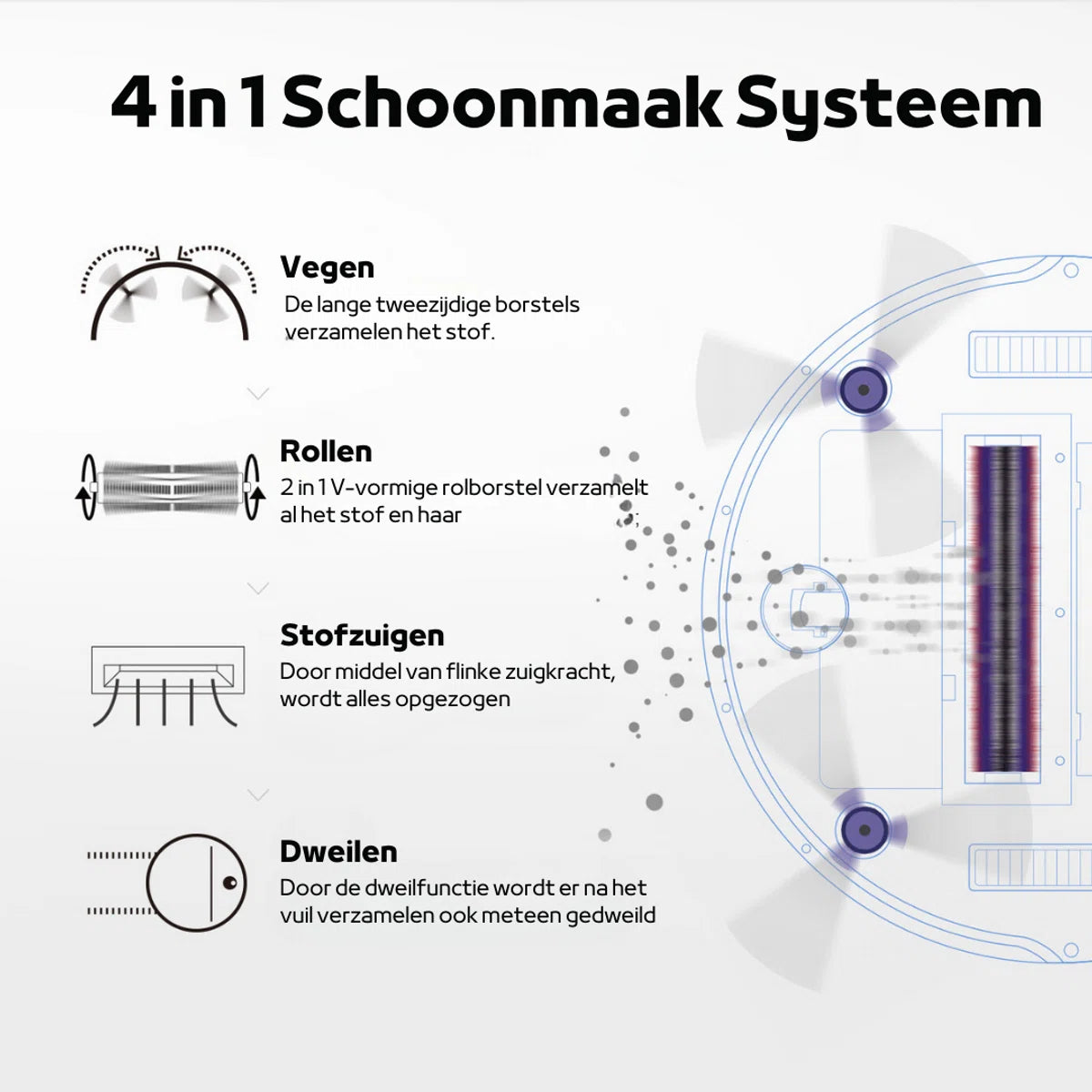 4 in 1 Schoonmaak Systeem

Vegen
De lange tweezijdige borstels verzamelen het stof.

Rollen
2 in 1 V-vormige rolborstel verzamelt al het stof en haar

Stofzuigen
Door middel van flinke zuigkracht, wordt alles opgezogen

Dweilen
Door de dweilfunctie wordt er na het vuil verzamelen ook meteen gedweild