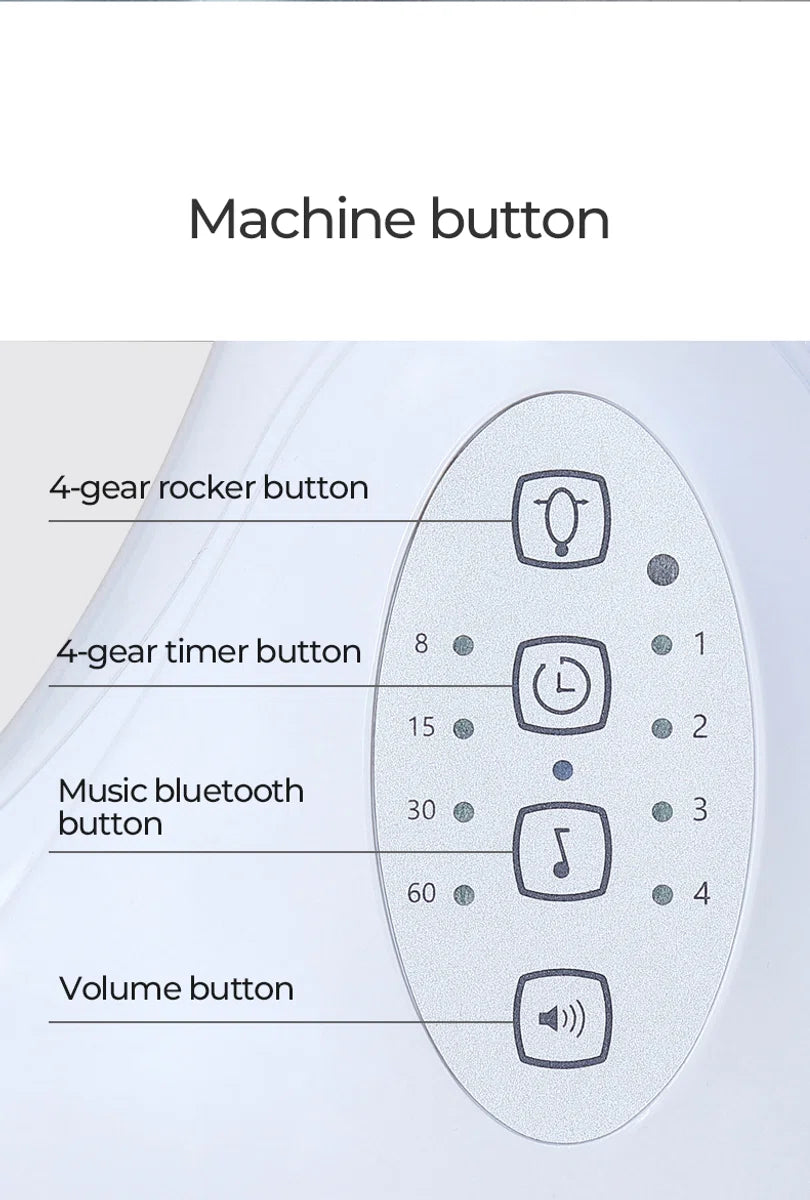 Machine button

4-gear rocker button

4-gear timer button

Music bluetooth button

Volume button

8
15
30
60

1
2
3
4