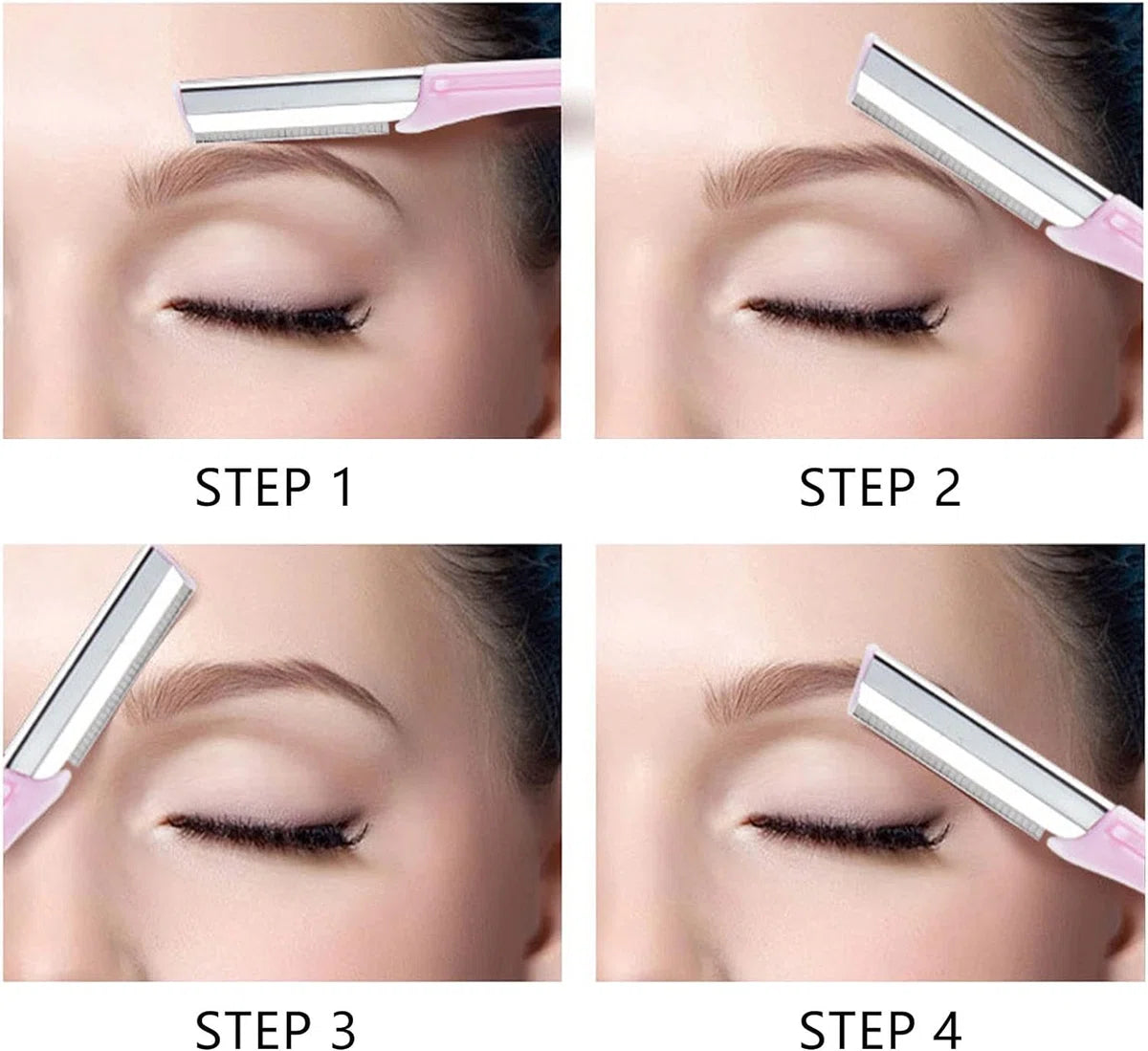 STEP 1

STEP 2

STEP 3

STEP 4