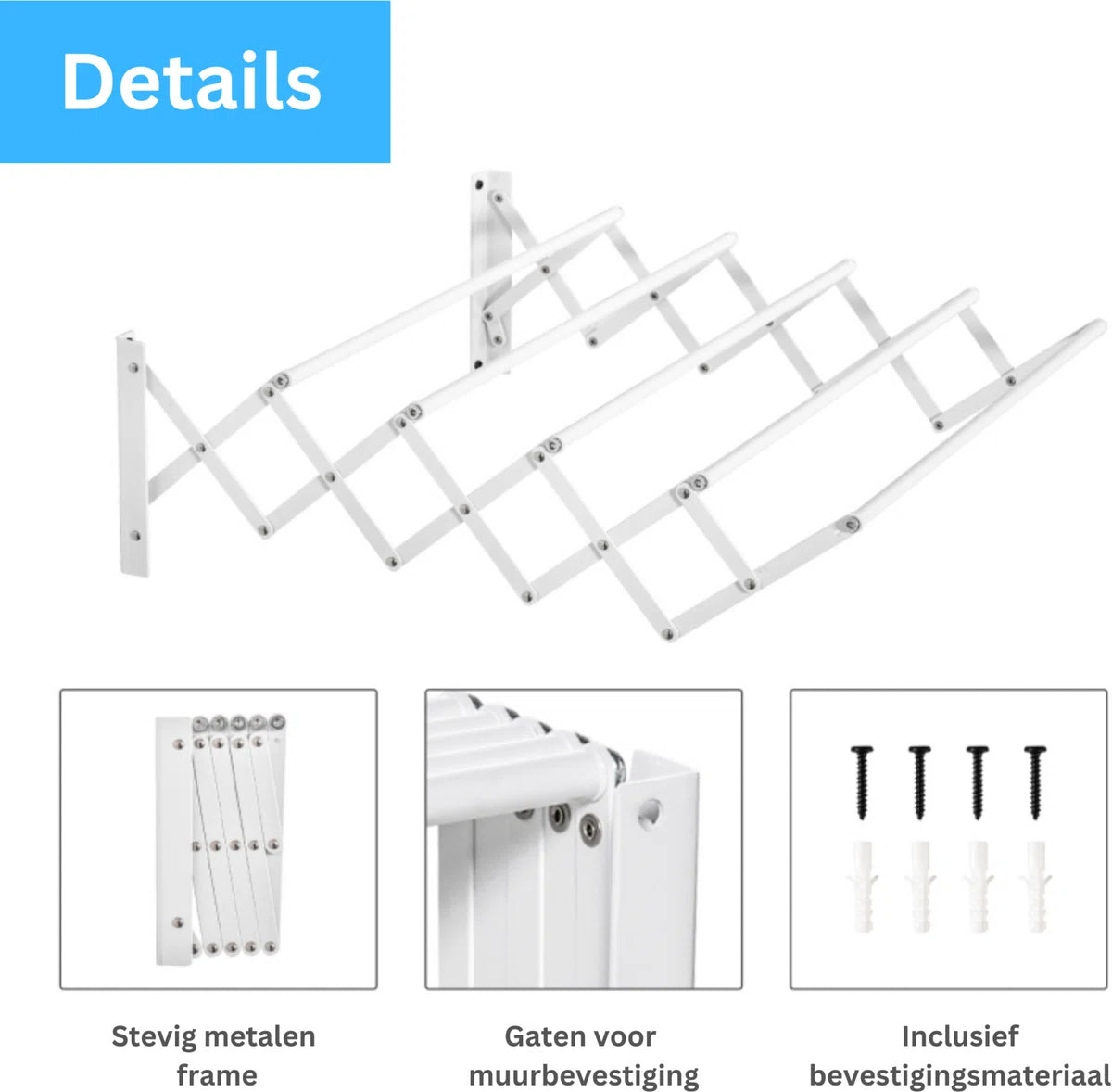 Details

Stevig metalen frame

Gaten voor muurbevestiging

Inclusief bevestigingsmateriaal