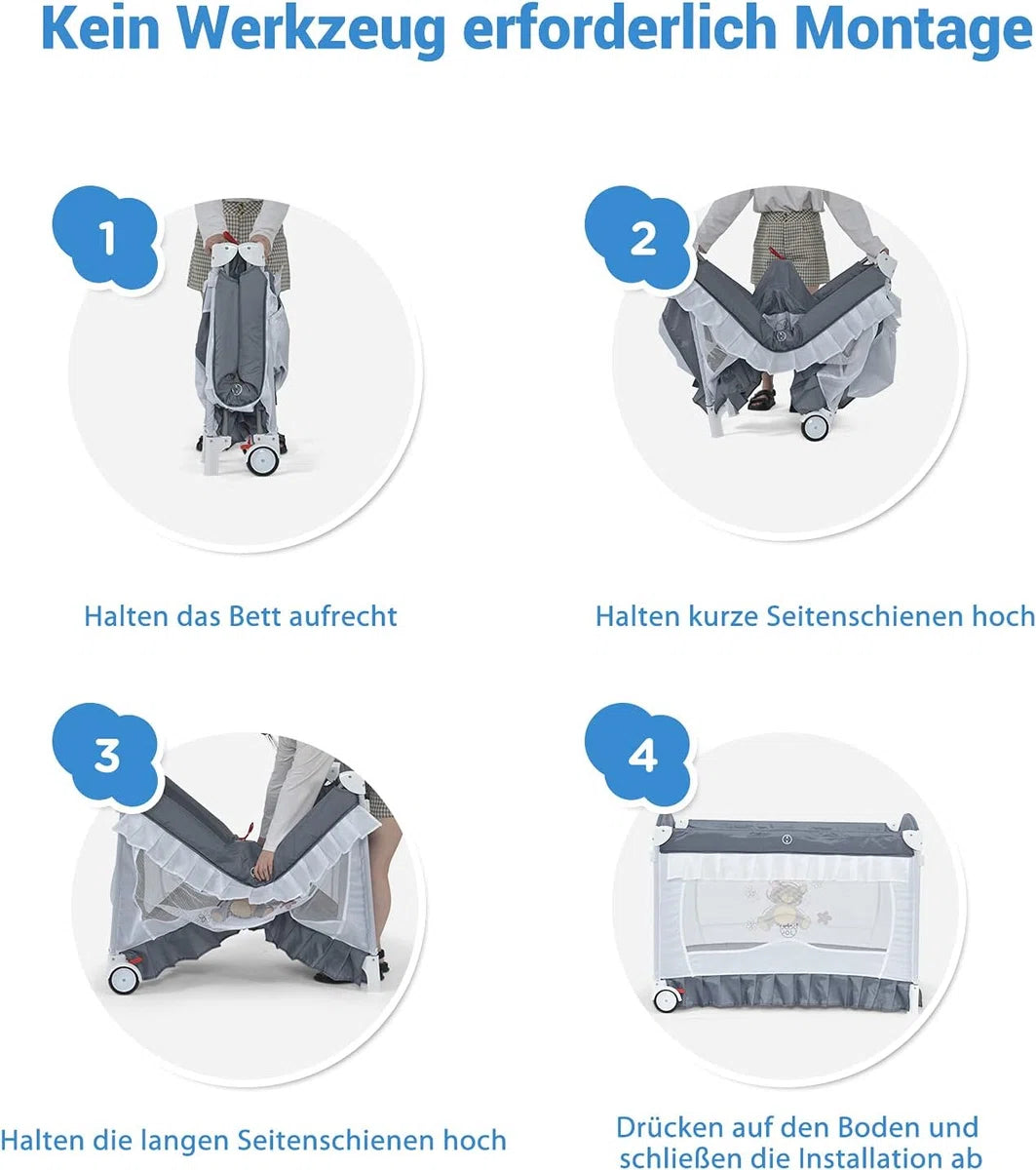 Kein Werkzeug erforderlich Montage

1

Halten das Bett aufrecht

2

Halten kurze Seitenschienen hoch

3

Halten die langen Seitenschienen hoch

4

Drücken auf den Boden und schließen die Installation ab