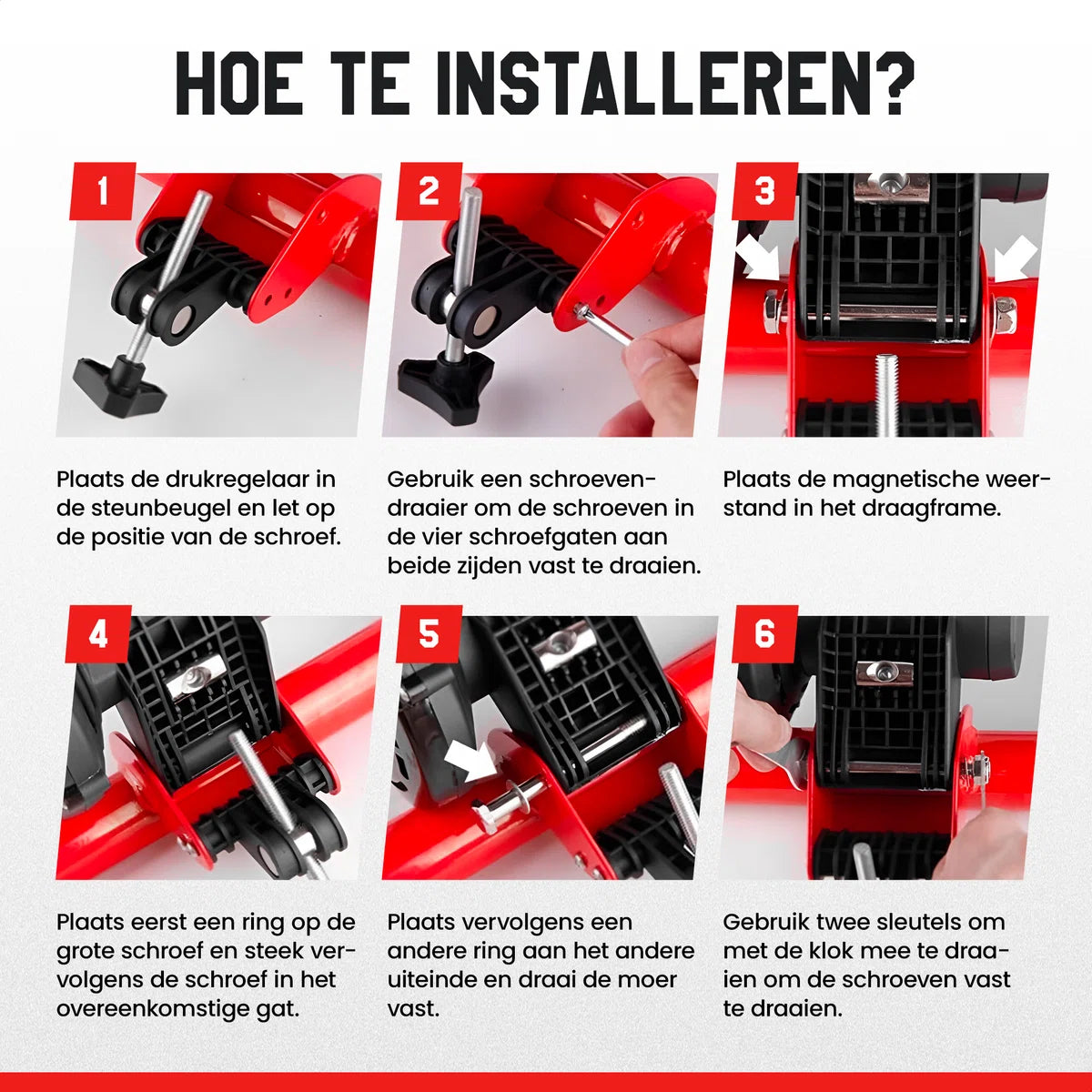 HOE TE INSTALLEREN?

1

Plaats de drukregelaar in de steunbeugel en let op de positie van de schroef.

2

Gebruik een schroevendraaier om de schroeven in de vier schroefgaten aan beide zijden vast te draaien.

3

Plaats de magnetische weerstand in het draagframe.

4

Plaats eerst een ring op de grote schroef en steek vervolgens de schroef in het overeenkomstige gat.

5

Plaats vervolgens een andere ring aan het andere uiteinde en draai de moer vast.

6

Gebruik twee sleutels om met de klok mee te draaien om de schroeven vast te draaien.