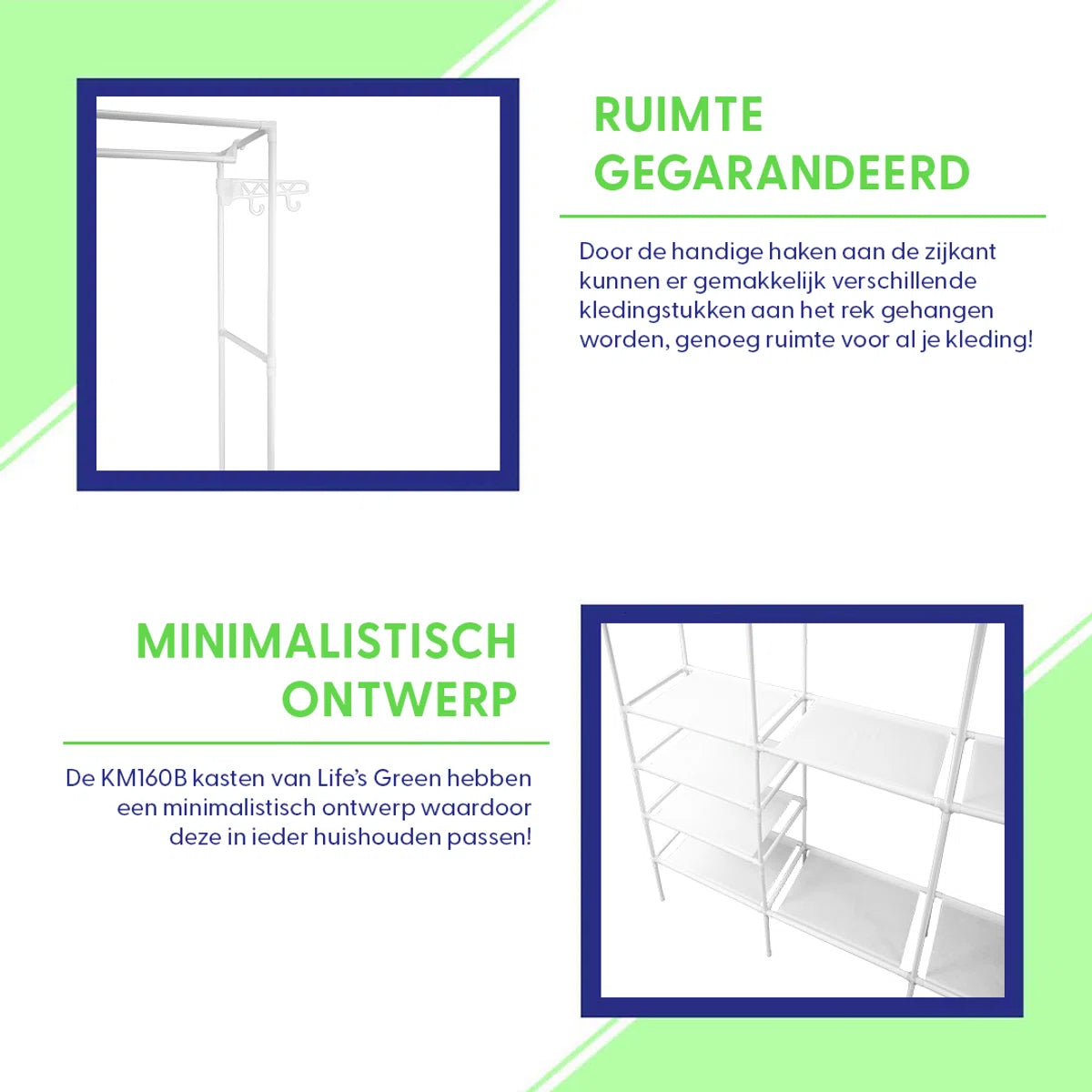 RUIMTE GEGARANDEERD

Door de handige haken aan de zijkant kunnen er gemakkelijk verschillende kledingstukken aan het rek gehangen worden, genoeg ruimte voor al je kleding!

MINIMALISTISCH ONTWERP

De KM160B kasten van Life's Green hebben een minimalistisch ontwerp waardoor deze in ieder huishouden passen!