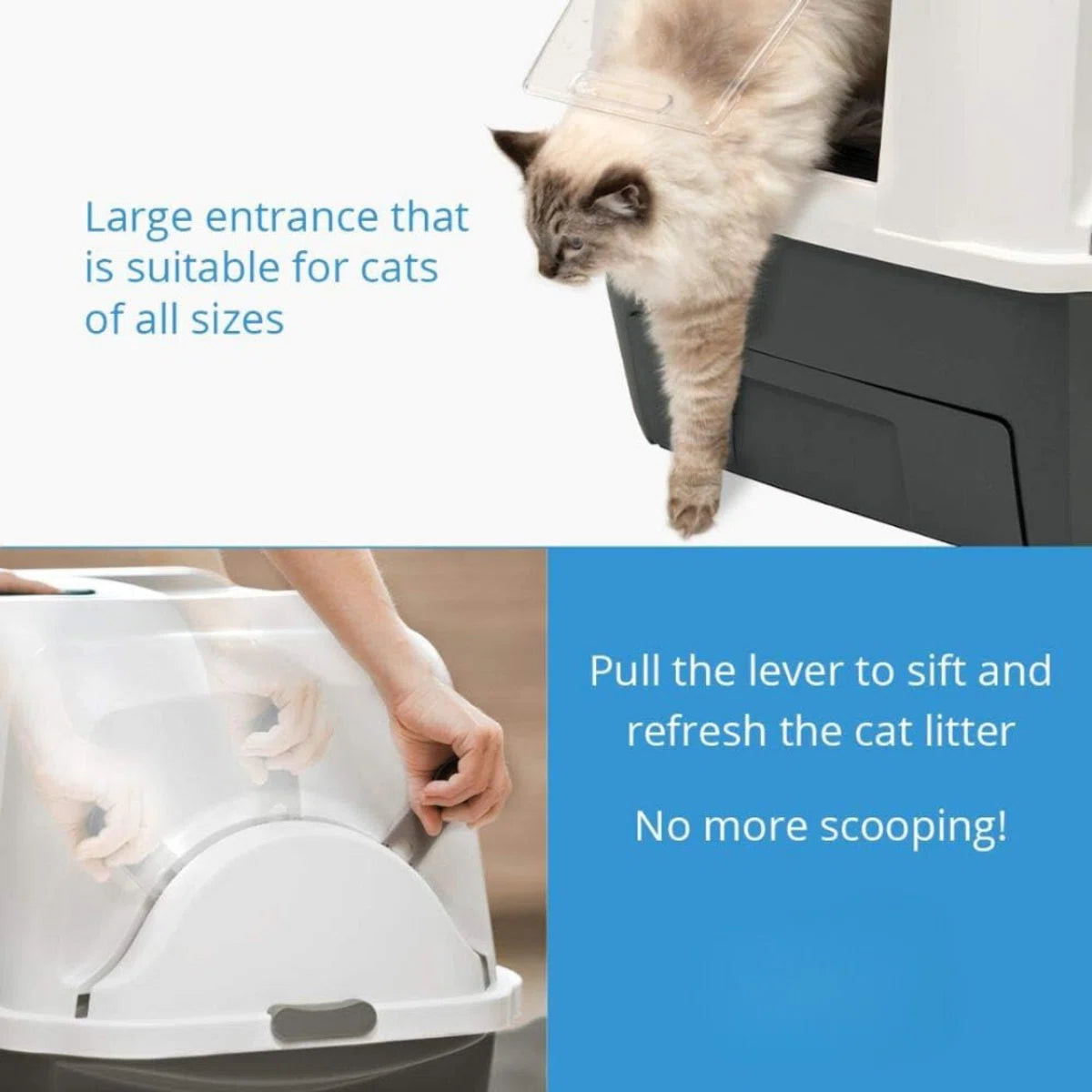 Large entrance that is suitable for cats of all sizes

Pull the lever to sift and refresh the cat litter

No more scooping!