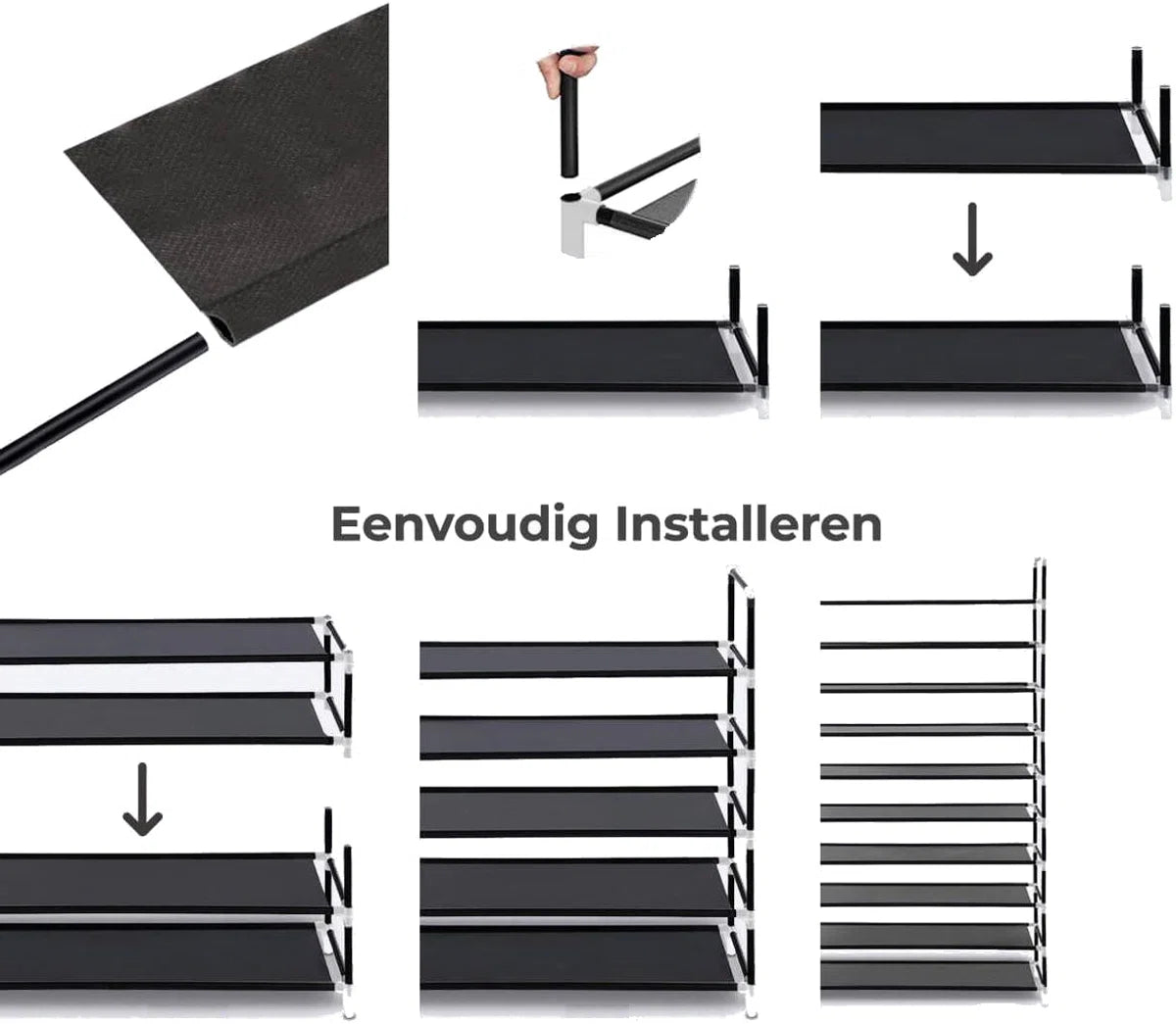 Eenvoudig Installeren