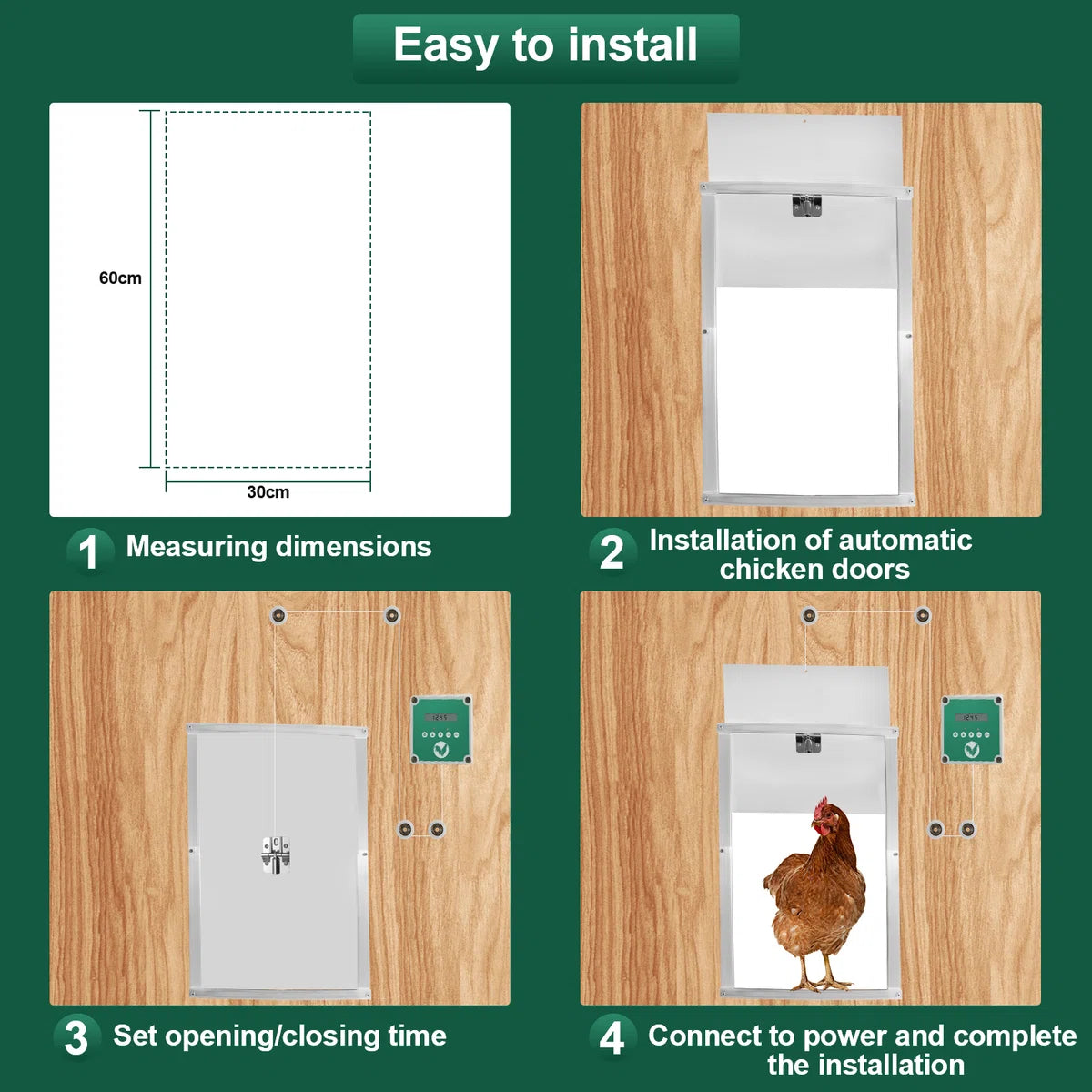 Easy to install

60cm

30cm

1 Measuring dimensions

2 Installation of automatic chicken doors

3 Set opening/closing time

4 Connect to power and complete the installation