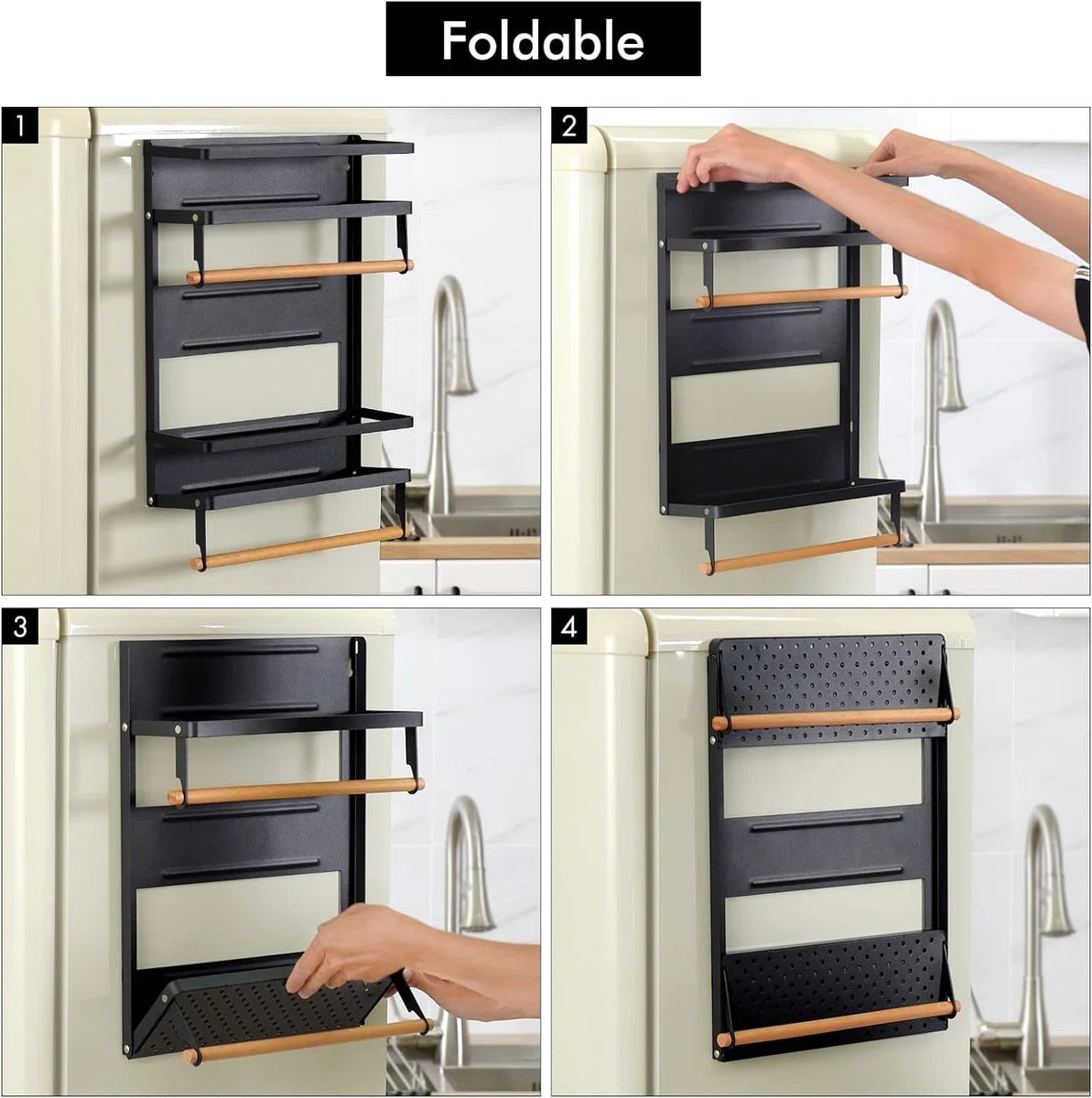 Foldable

1

2

3

4