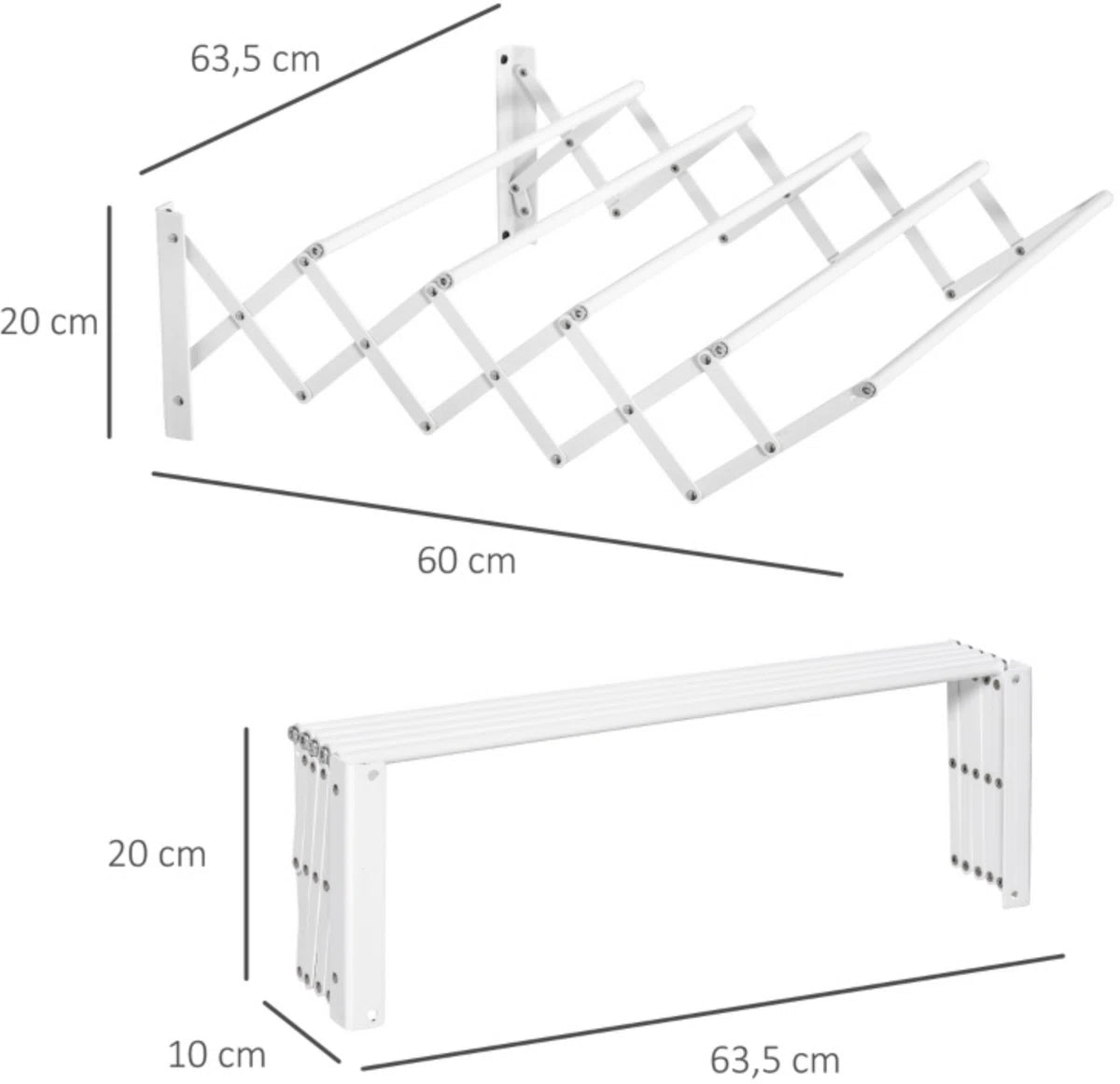 63,5 cm

20 cm

60 cm

20 cm

10 cm

63,5 cm